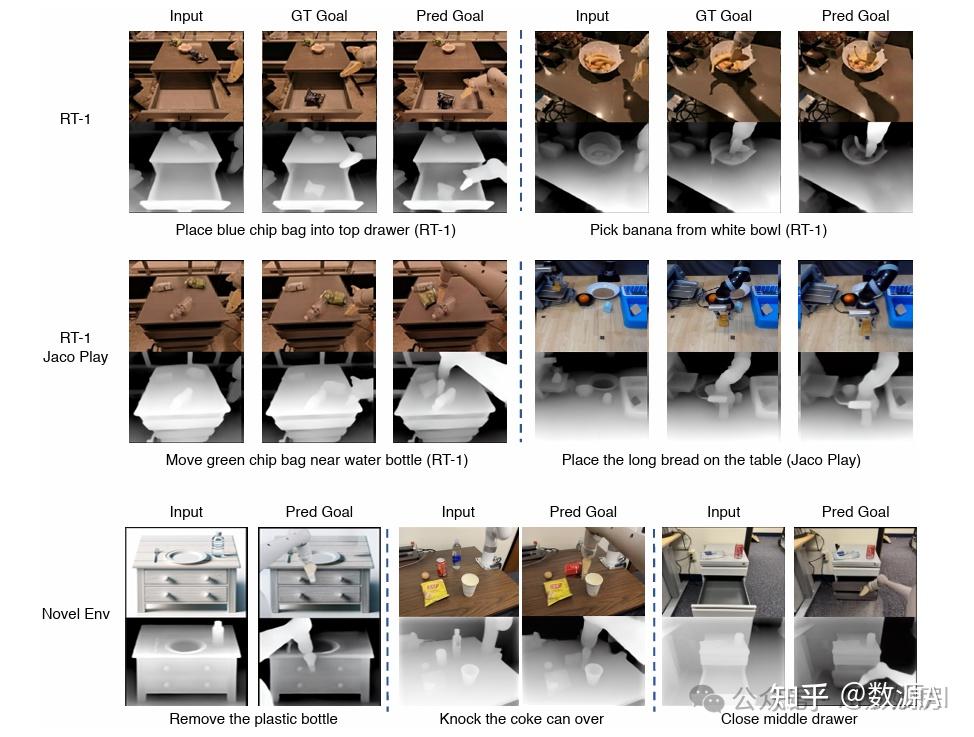 Input GT Goal Pred Goal

Input GT Goal Pred Goal

RT-1

Place blue chip bag into top drawer (RT-1)

Pick banana from white bowl (RT-1)

RT-1
Jaco Play

Move green chip bag near water bottle (RT-1)

Place the long bread on the table (Jaco Play)

Input Pred Goal

Input Pred Goal

Input Pred Goal

Novel Env

Remove the plastic bottle

Knock the coke can over

Close middle drawer

公众号 知乎 @数源AI