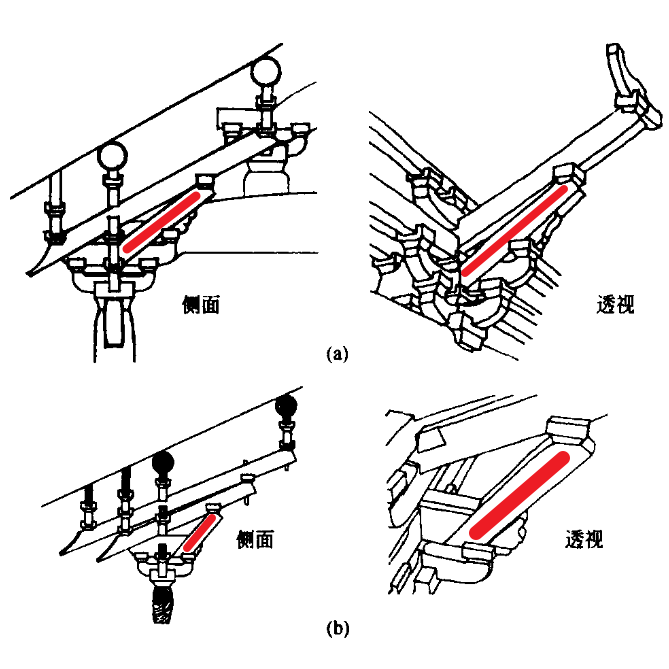 侧面

透视

(a)

侧面

透视

(b)