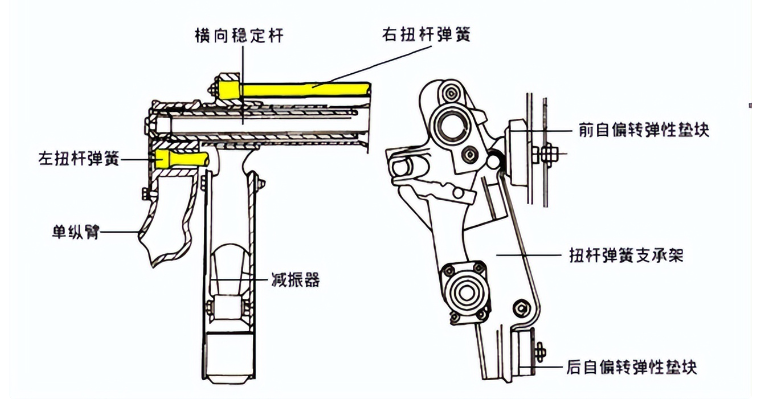 横向稳定杆
右扭杆弹簧
左扭杆弹簧
单纵臂
减振器
前自偏转弹性垫块
扭杆弹簧支承架
后自偏转弹性垫块