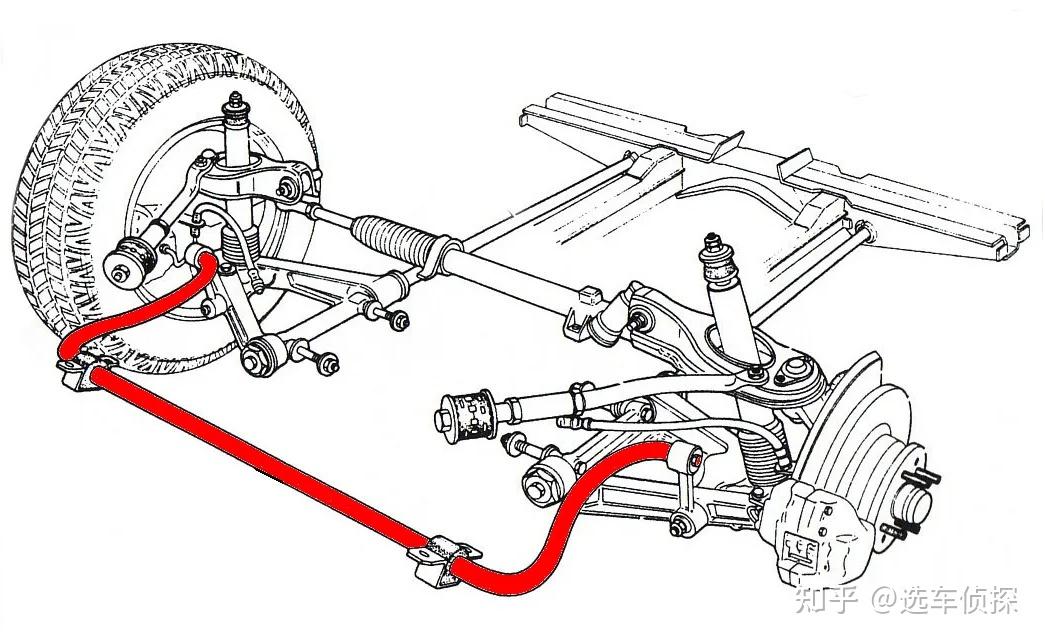 知乎 @选车侦探