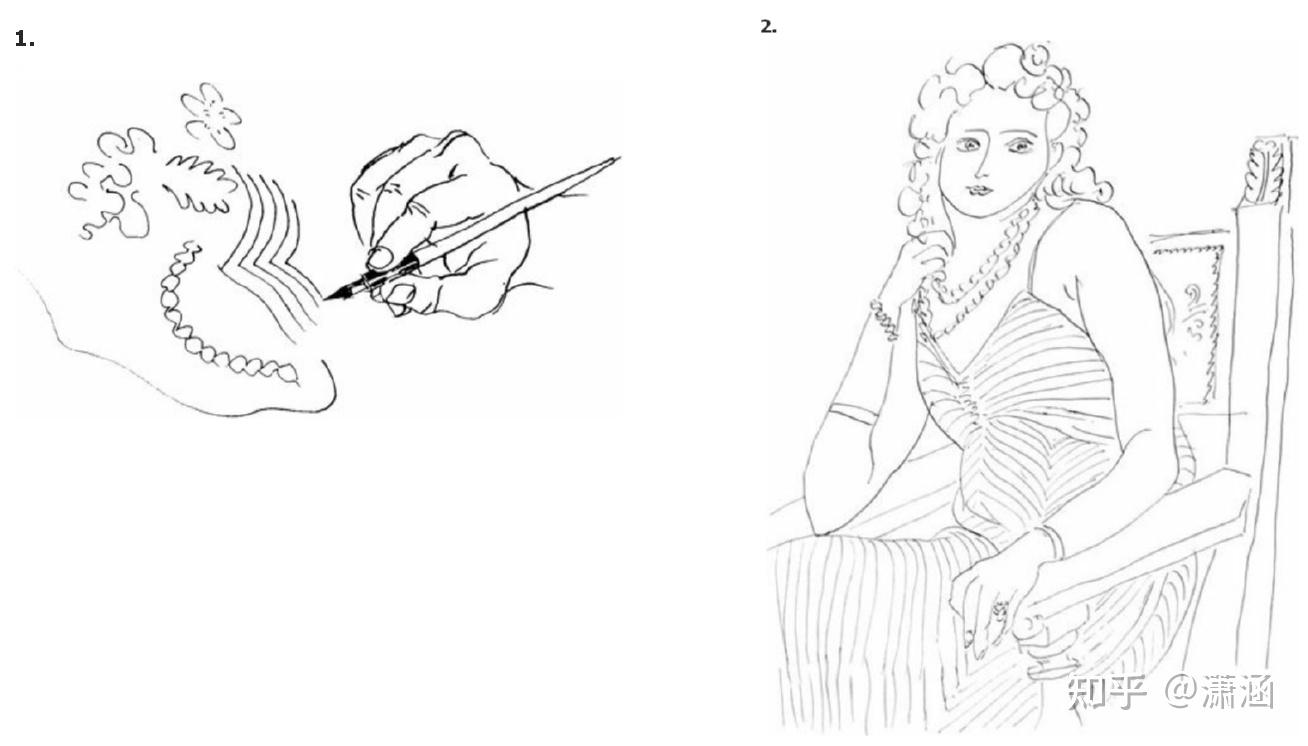 1.

2.

知乎 @潇涵