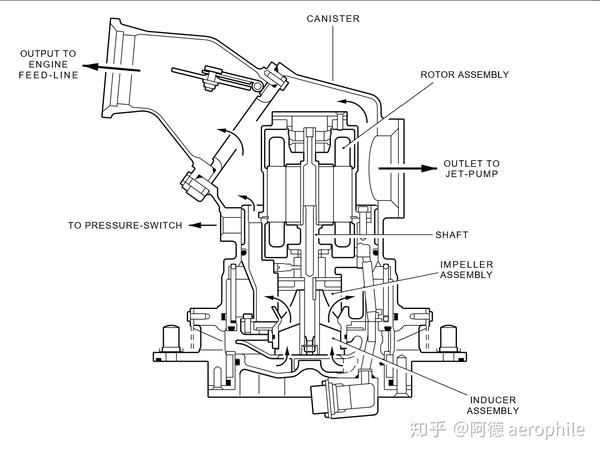 CANISTER

OUTPUT TO ENGINE FEED-LINE

ROTOR ASSEMBLY

OUTLET TO JET-PUMP

TO PRESSURE-SWITCH

SHAFT

IMPELLER ASSEMBLY

INDUCER ASSEMBLY

知乎 @阿德 aerophile