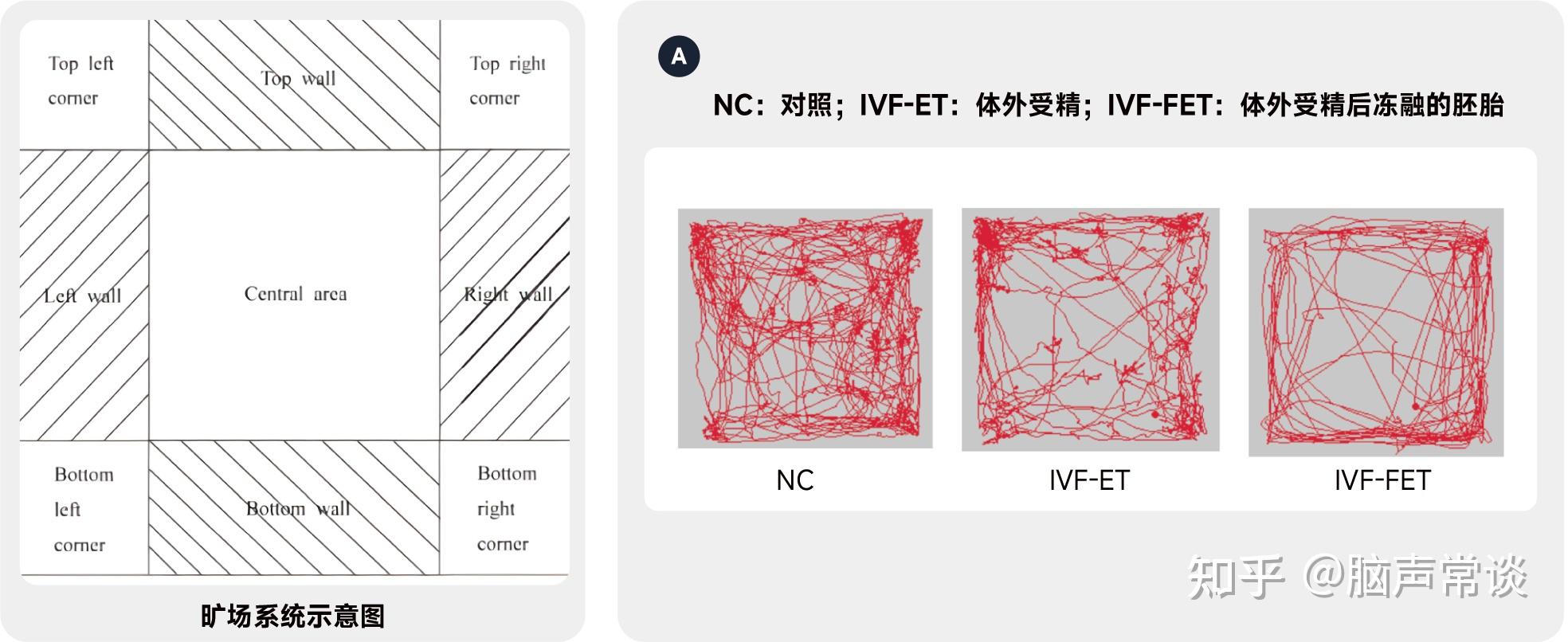 Top left corner

Top wall

Top right corner

Left wall

Central area

Right wall

Bottom left corner

Bottom wall

Bottom right corner

旷场系统示意图

A

NC：对照；IVF-ET：体外受精；IVF-FET：体外受精后冻融的胚胎

NC

IVF-ET

IVF-FET

知乎 @脑声常谈