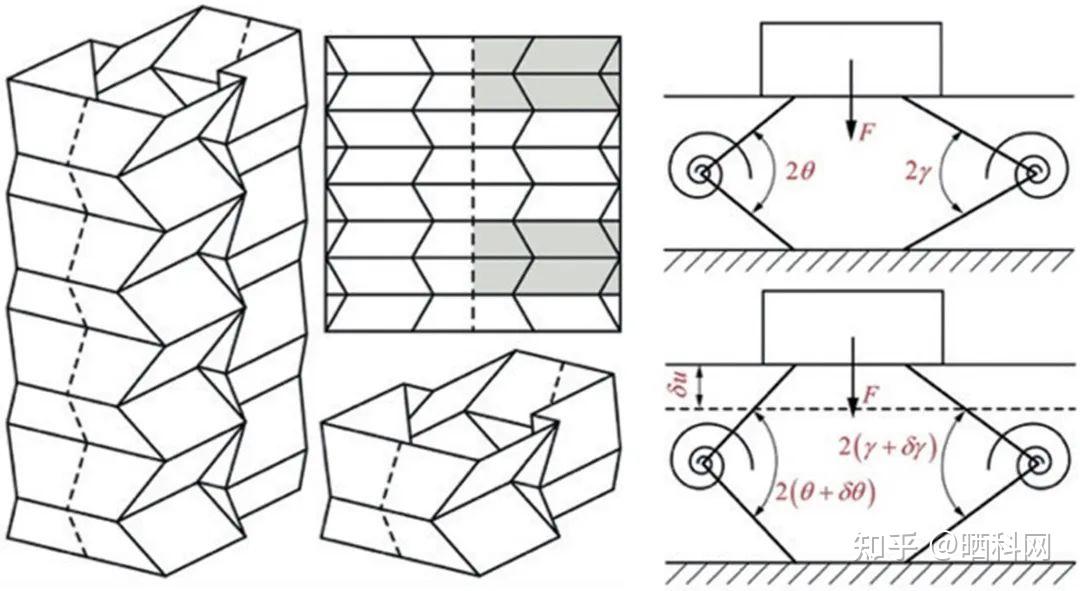 $F$
$2\theta$
$2\gamma$
$\delta u$
$F$
$2(\gamma + \delta\gamma)$
$2(\theta + \delta\theta)$
知乎 @晒科网