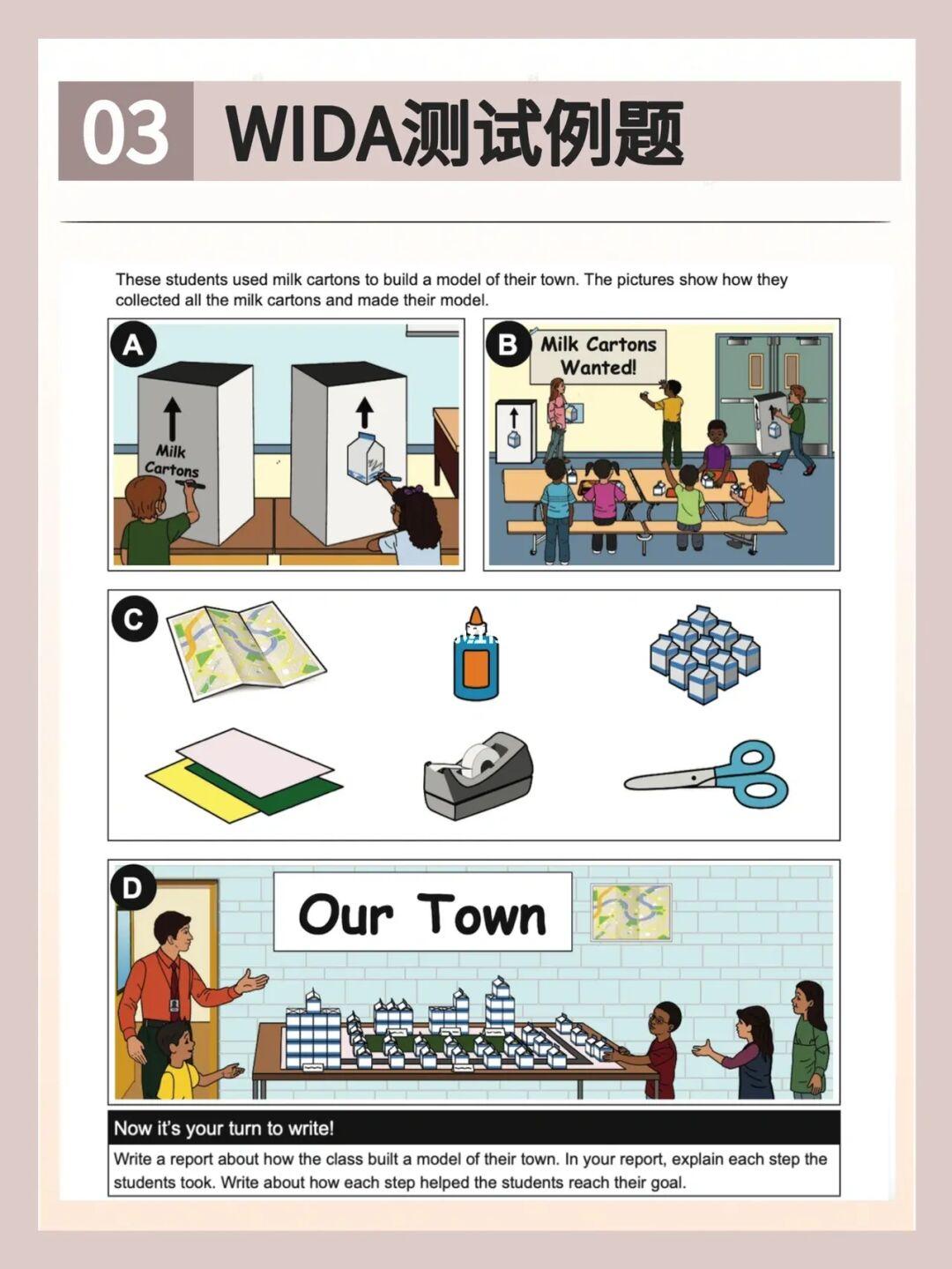 03 WIDA测试例题

These students used milk cartons to build a model of their town. The pictures show how they collected all the milk cartons and made their model.

A

Milk Cartons

B

Milk Cartons Wanted!

C

D

Our Town

Now it's your turn to write!

Write a report about how the class built a model of their town. In your report, explain each step the students took. Write about how each step helped the students reach their goal.