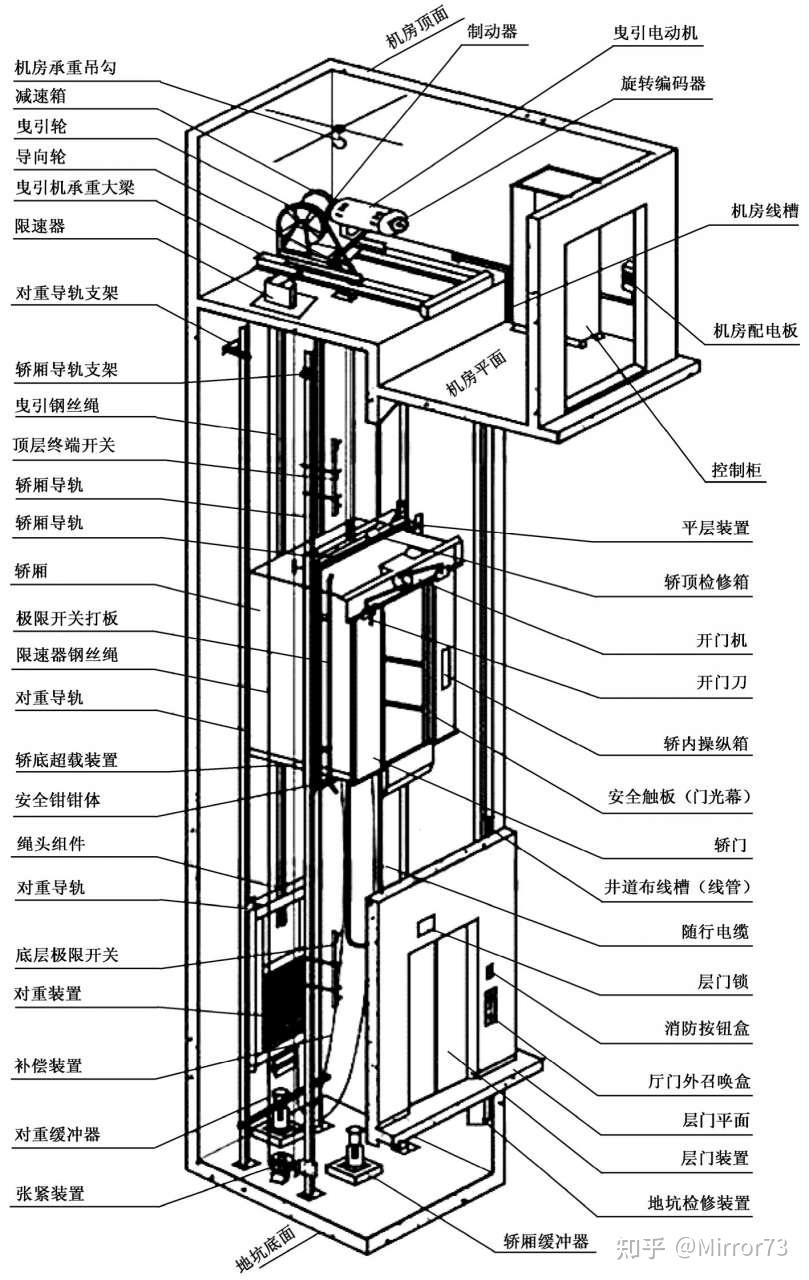 机房顶面
制动器
曳引电动机
旋转编码器
机房承重吊勾
减速箱
曳引轮
导向轮
曳引机承重大梁
限速器
对重导轨支架
轿厢导轨支架
曳引钢丝绳
顶层终端开关
轿厢导轨
轿厢导轨
轿厢
极限开关打板
限速器钢丝绳
对重导轨
轿底超载装置
安全钳钳体
绳头组件
对重导轨
底层极限开关
对重装置
补偿装置
对重缓冲器
张紧装置
地坑底面
机房线槽
机房配电板
机房平面
控制柜
平层装置
轿顶检修箱
开门机
开门刀
轿内操纵箱
安全触板（门光幕）
轿门
井道布线槽（线管）
随行电缆
层门锁
消防按钮盒
厅门外召唤盒
层门平面
层门装置
地坑检修装置
轿厢缓冲器
知乎 @Mirror73