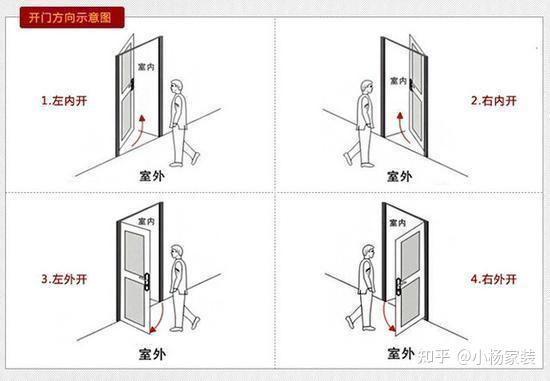 开门方向示意图

室内
1.左内开
室外

室内
2.右内开
室外

室内
3.左外开
室外

室内
4.右外开
室外

知乎 @小杨家装