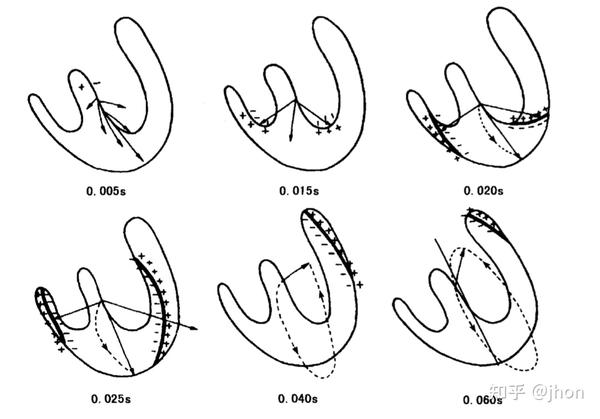 0. 005s

0. 015s

0. 020s

0. 025s

0. 040s

0. 060s

知乎 @jhon