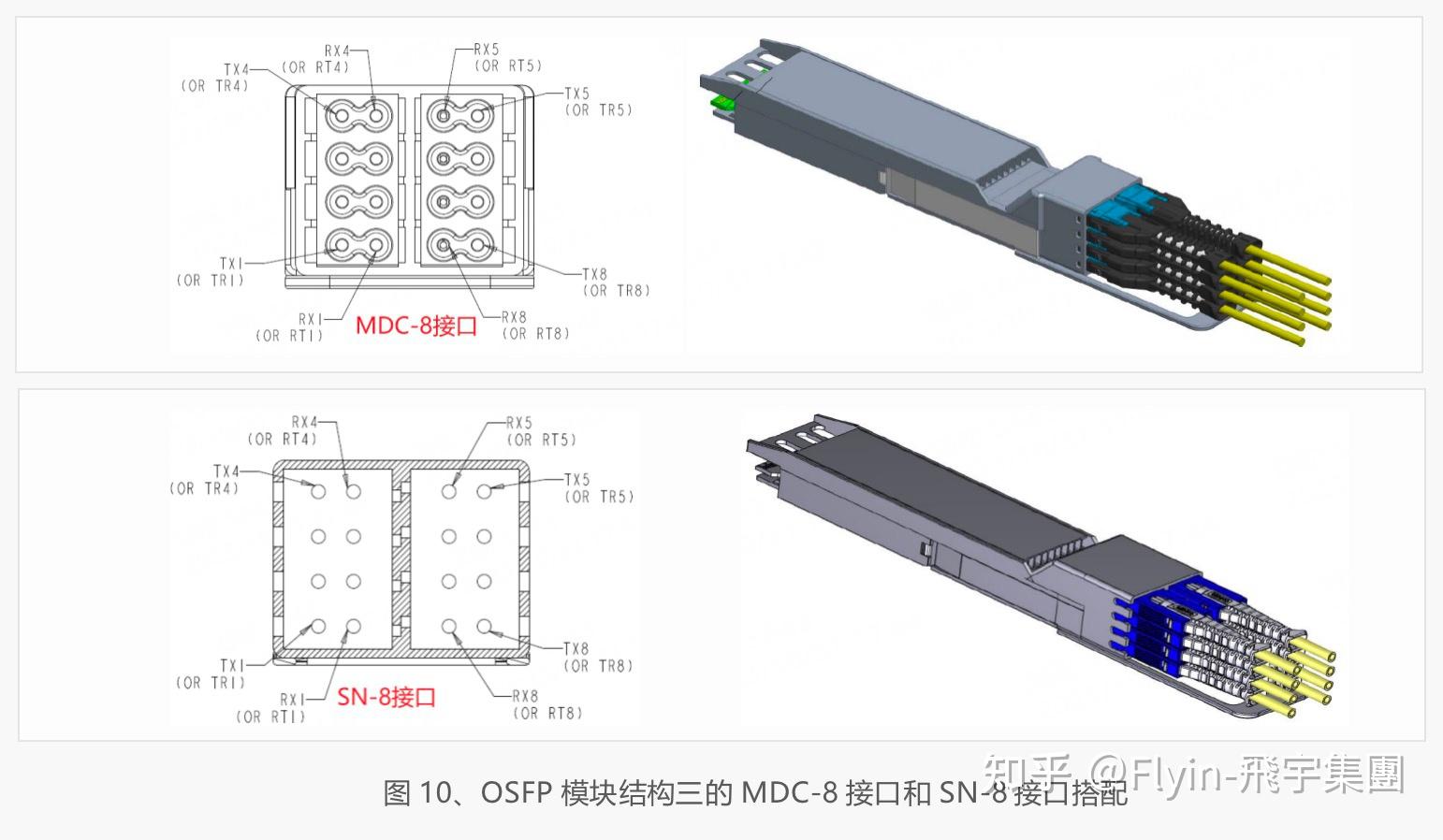 RX4
(OR RT4)
TX4
(OR TR4)
RX5
(OR RT5)
TX5
(OR TR5)
TX1
(OR TR1)
RX1
(OR RT1)
MDC-8接口
RX8
(OR RT8)
TX8
(OR TR8)

RX4
(OR RT4)
TX4
(OR TR4)
RX5
(OR RT5)
TX5
(OR TR5)
TX1
(OR TR1)
RX1
(OR RT1)
SN-8接口
RX8
(OR RT8)
TX8
(OR TR8)

图 10、OSFP 模块结构三的 MDC-8 接口和 SN-8 接口搭配

知乎 @Flyin-飛宇集團