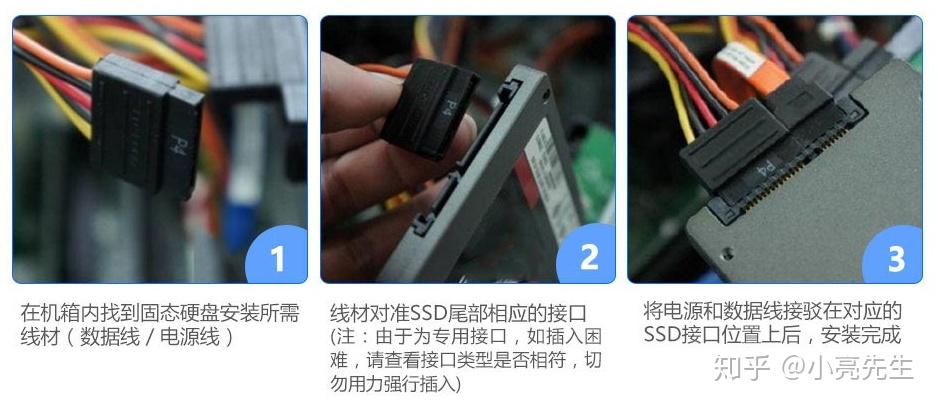 P4

1

在机箱内找到固态硬盘安装所需线材（数据线 / 电源线）

P4

2

线材对准SSD尾部相应的接口
(注：由于为专用接口，如插入困难，请查看接口类型是否相符，切勿用力强行插入)

P4

3

将电源和数据线接驳在对应的SSD接口位置上后，安装完成

知乎 @小亮先生