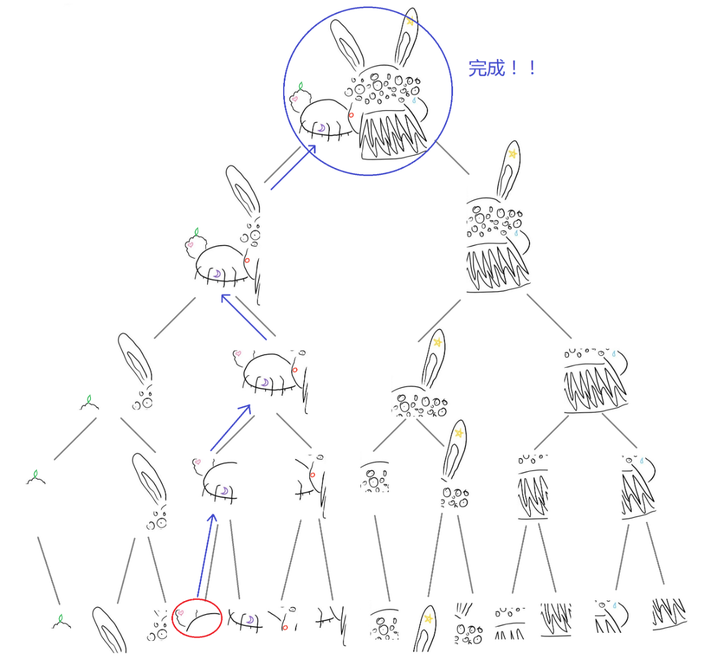 完成！！