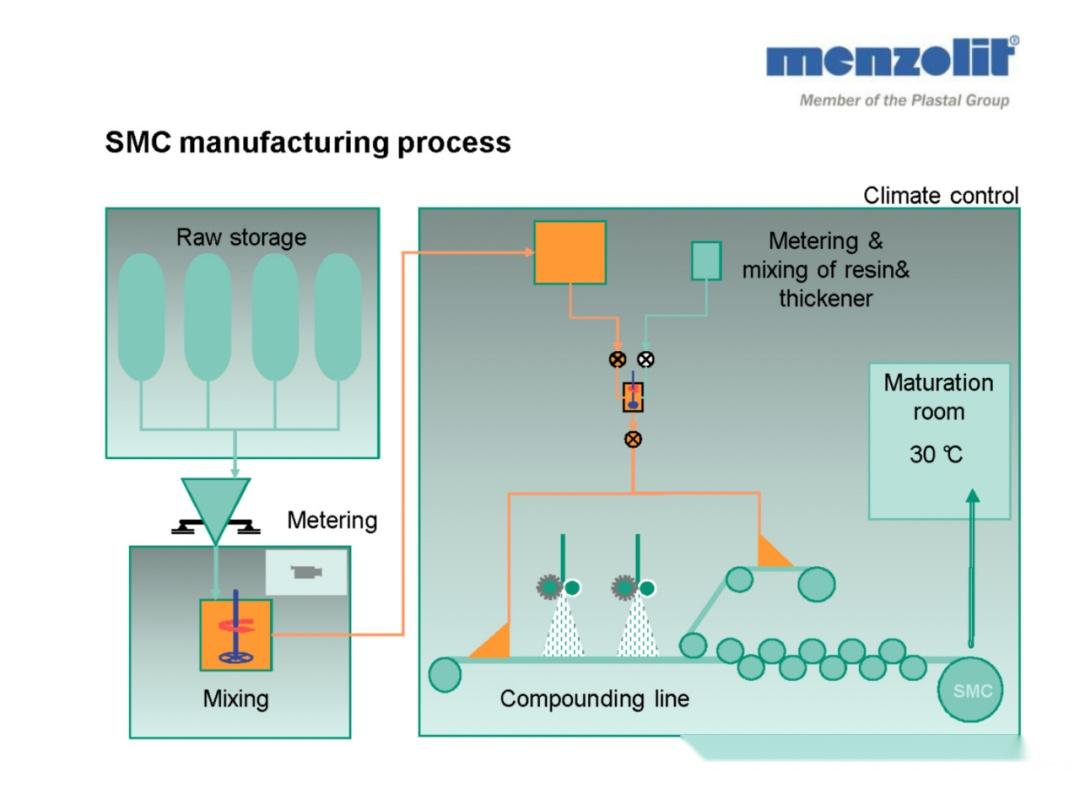 menzolit®
Member of the Plastal Group

SMC manufacturing process

Climate control

Raw storage

Metering & mixing of resin& thickener

Maturation room
30 ℃

Metering

Mixing

Compounding line

SMC