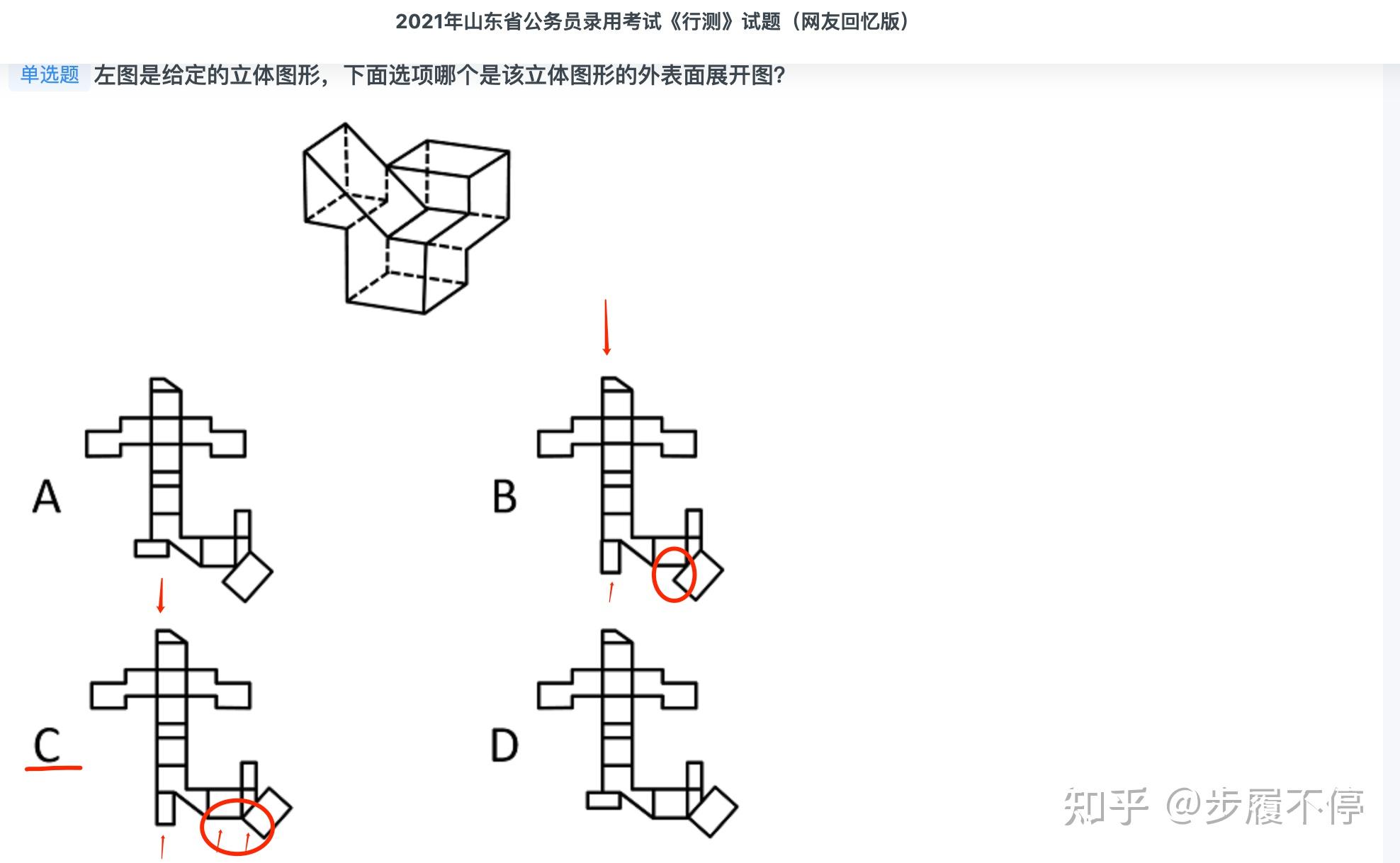 2021年山东省公务员录用考试《行测》试题（网友回忆版）

单选题 左图是给定的立体图形，下面选项哪个是该立体图形的外表面展开图?

A

B

C

D

知乎 @步履不停