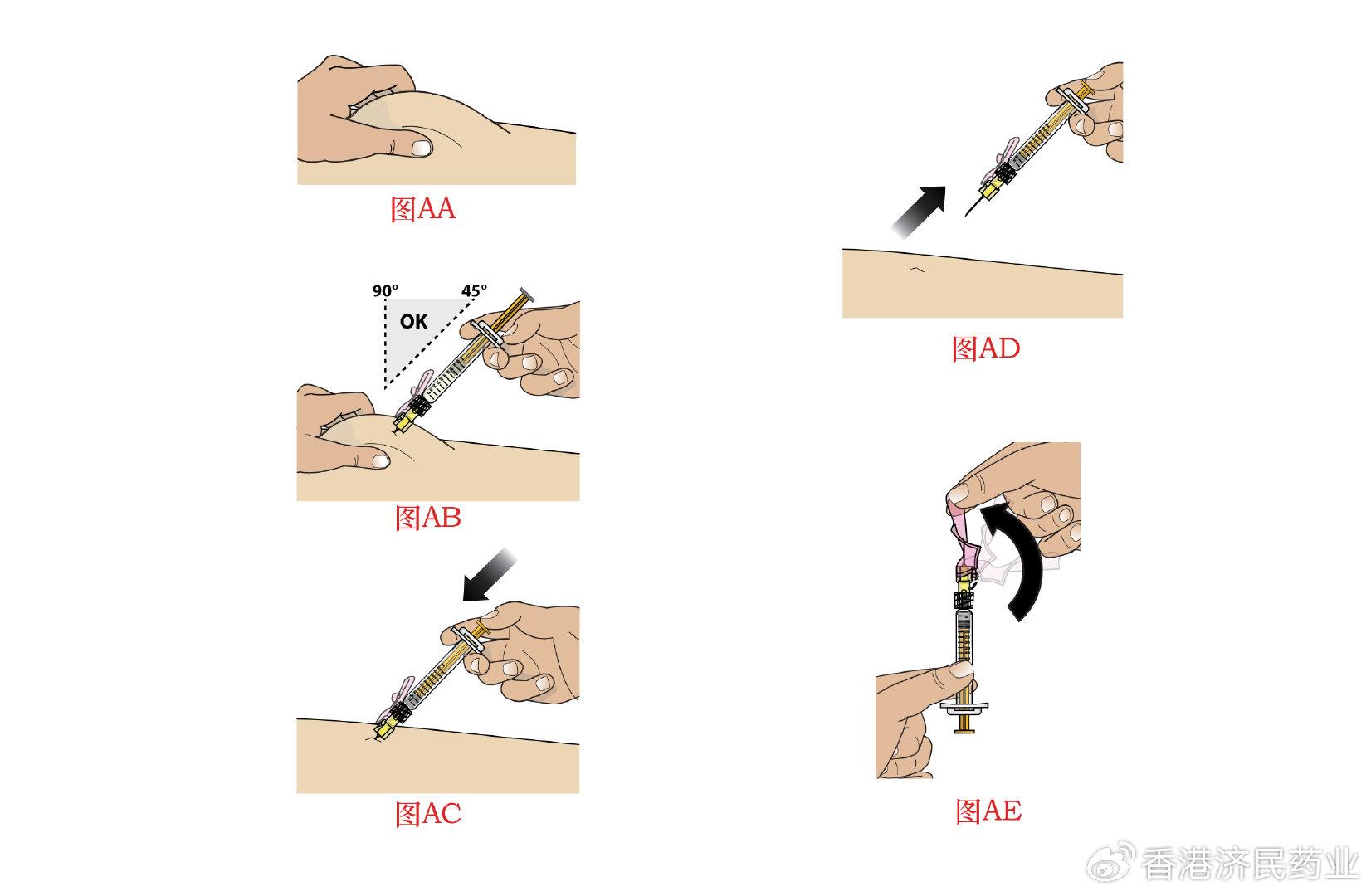 图AA

90°

45°

OK

图AB

图AC

图AD

图AE

香港济民药业