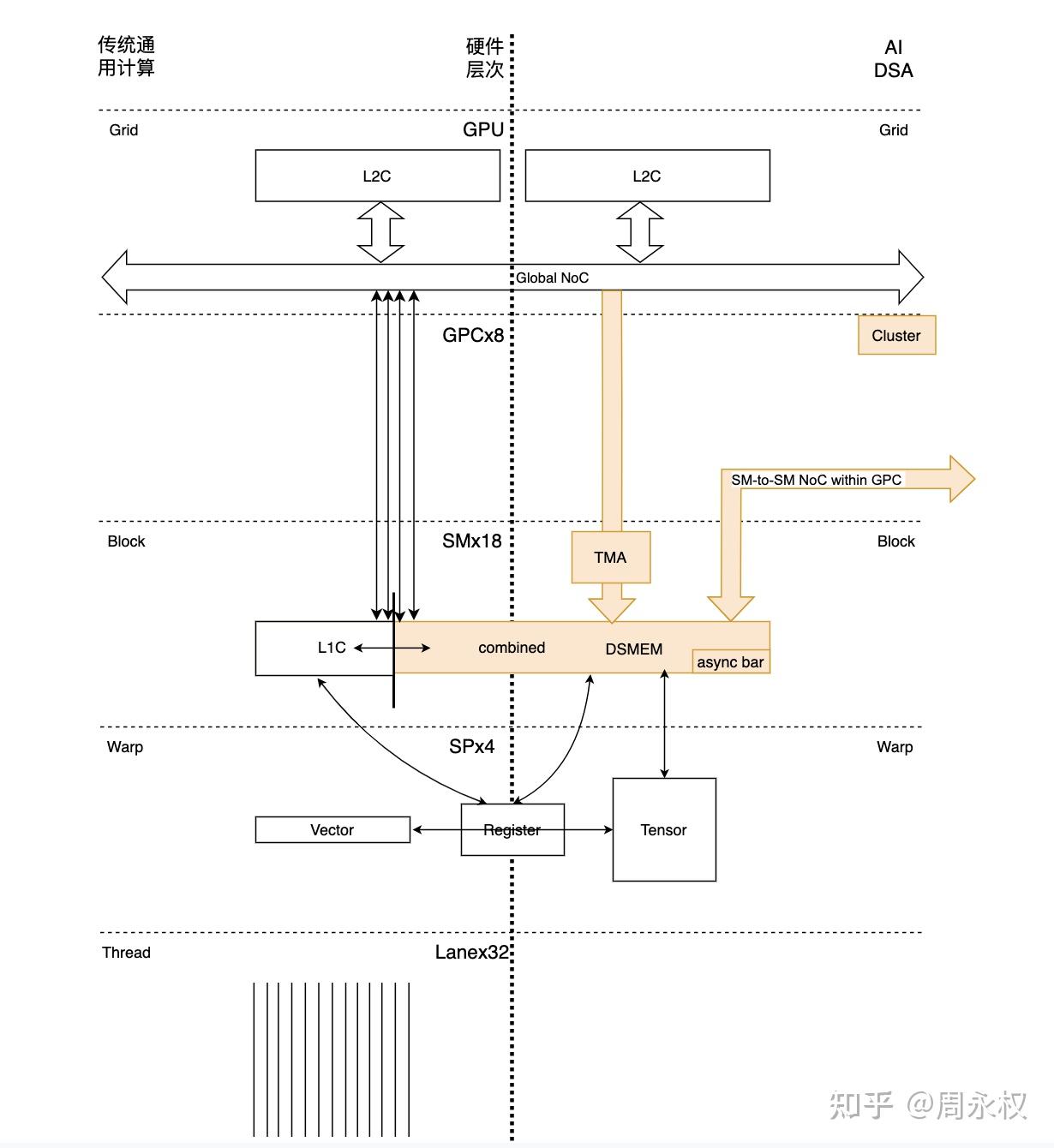 传统通用计算

硬件层次

AI DSA

Grid

GPU

Grid

L2C

L2C

Global NoC

GPCx8

Cluster

SM-to-SM NoC within GPC

Block

SMx18

Block

TMA

L1C

combined

DSMEM

async bar

Warp

SPx4

Warp

Vector

Register

Tensor

Thread

Lanex32

知乎 @周永权