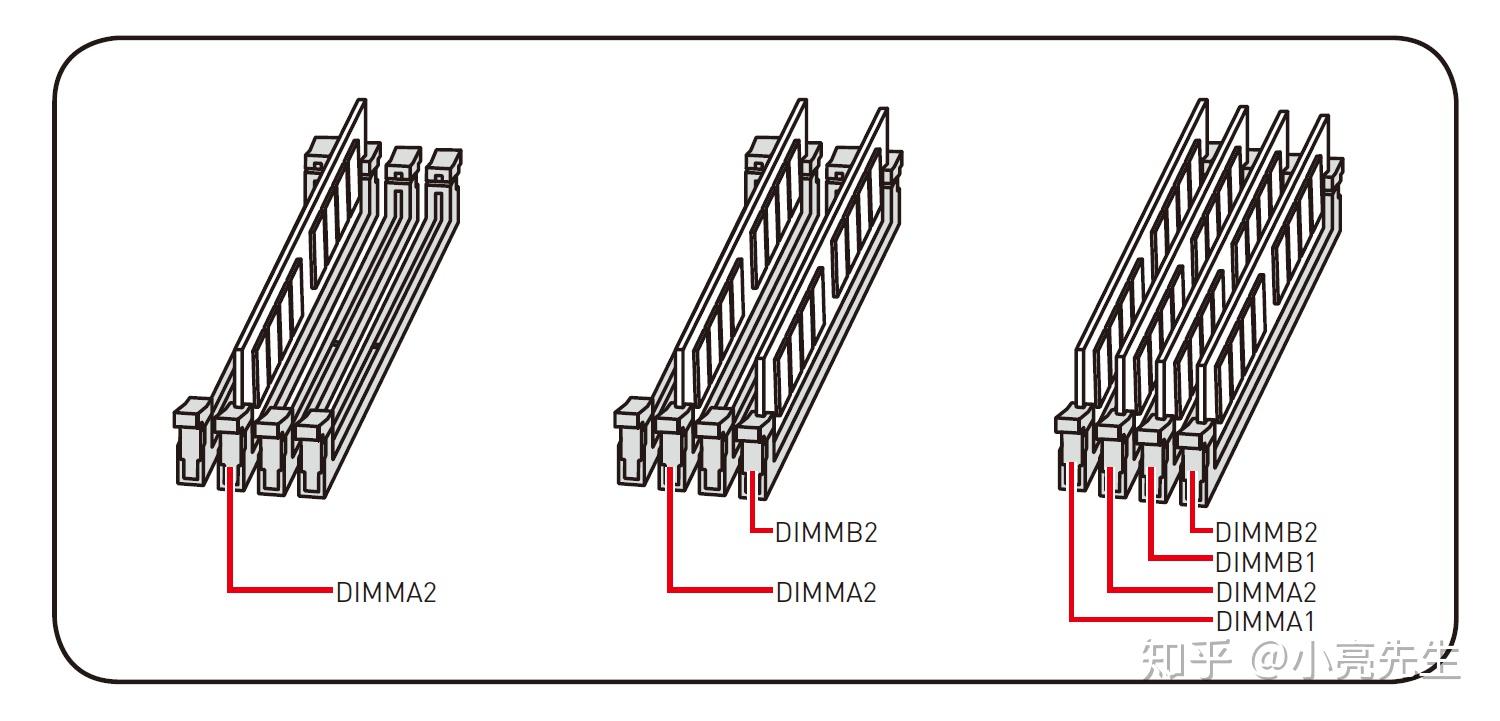 DIMMA2

DIMMB2
DIMMA2

DIMMB2
DIMMB1
DIMMA2
DIMMA1

知乎 @小亮先生