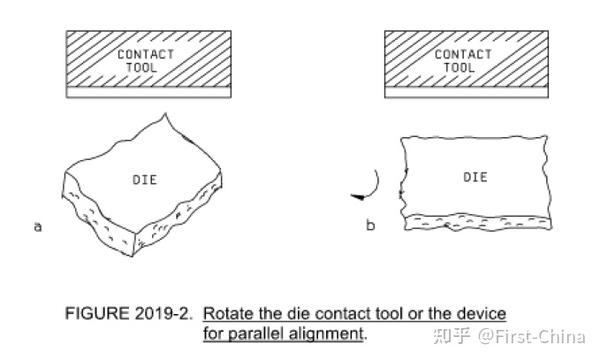 CONTACT TOOL

DIE

a

CONTACT TOOL

DIE

b

FIGURE 2019-2. Rotate the die contact tool or the device for parallel alignment.

知乎 @First-China