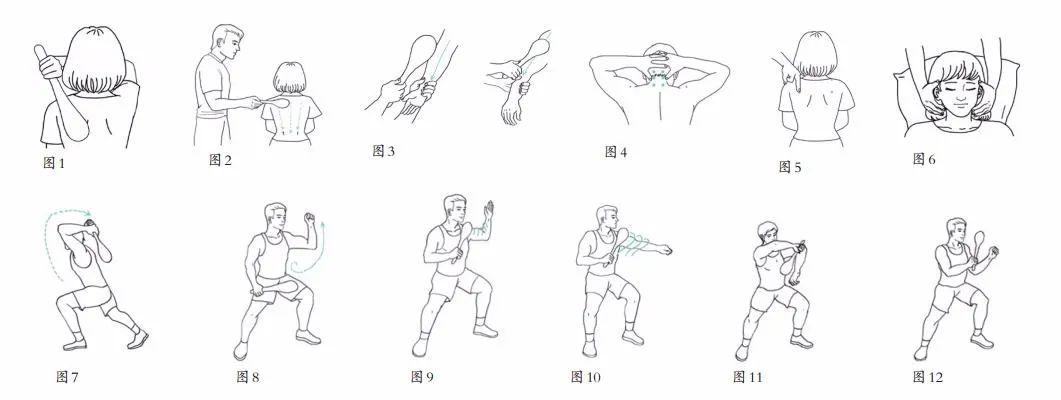 图 1

图 2

图 3

图 4

图 5

图 6

图 7

图 8

图 9

图 10

图 11

图 12