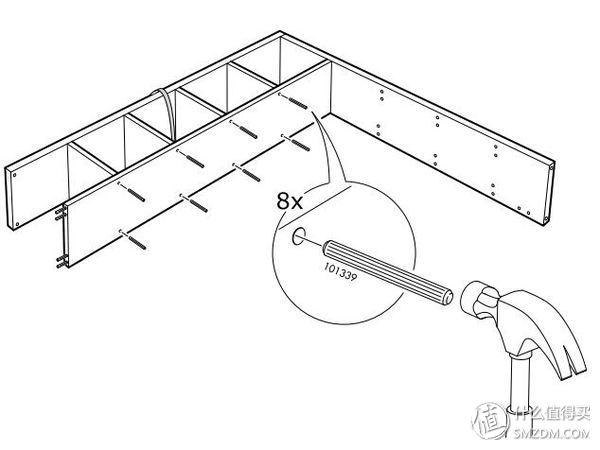 8x

101339

值 什么值得买
SMZDM.COM