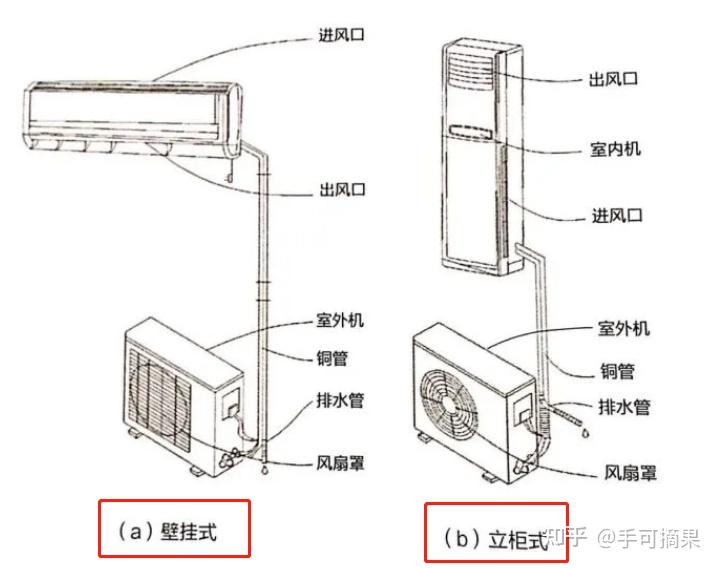 进风口
出风口
室外机
铜管
排水管
风扇罩
(a) 壁挂式

出风口
室内机
进风口
室外机
铜管
排水管
风扇罩
(b) 立柜式

知乎 @手可摘果