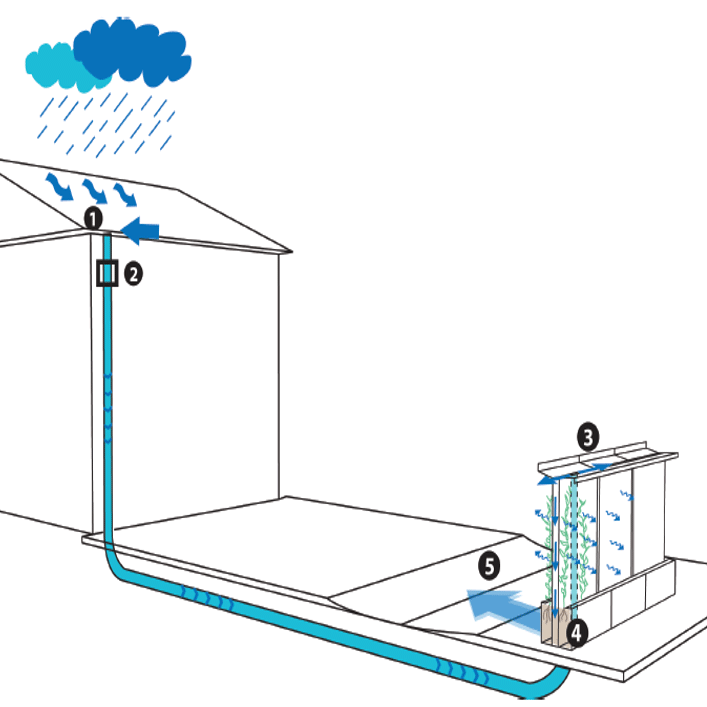 1
2
3
5
4