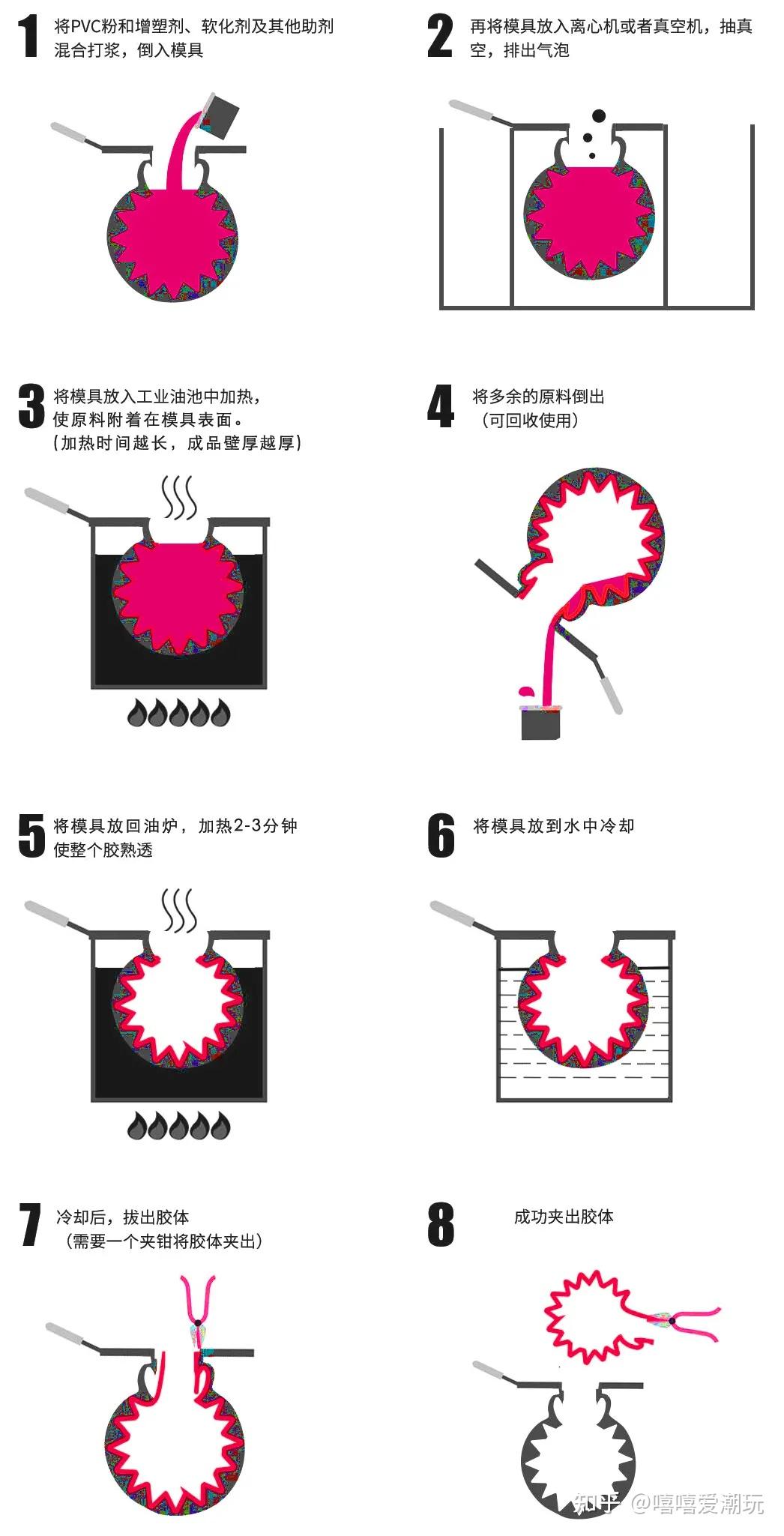 1 将PVC粉和增塑剂、软化剂及其他助剂混合打浆，倒入模具

2 再将模具放入离心机或者真空机，抽真空，排出气泡

3 将模具放入工业油池中加热，使原料附着在模具表面。(加热时间越长，成品壁厚越厚)

4 将多余的原料倒出（可回收使用）

5 将模具放回油炉，加热2-3分钟使整个胶熟透

6 将模具放到水中冷却

7 冷却后，拔出胶体（需要一个夹钳将胶体夹出）

8 成功夹出胶体

知乎 @嘻嘻爱潮玩