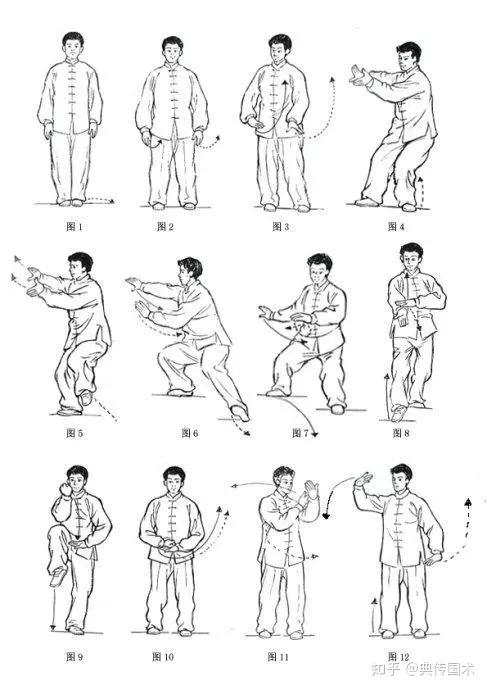 图 1
图 2
图 3
图 4
图 5
图 6
图 7
图 8
图 9
图 10
图 11
图 12
知乎 @典传国术