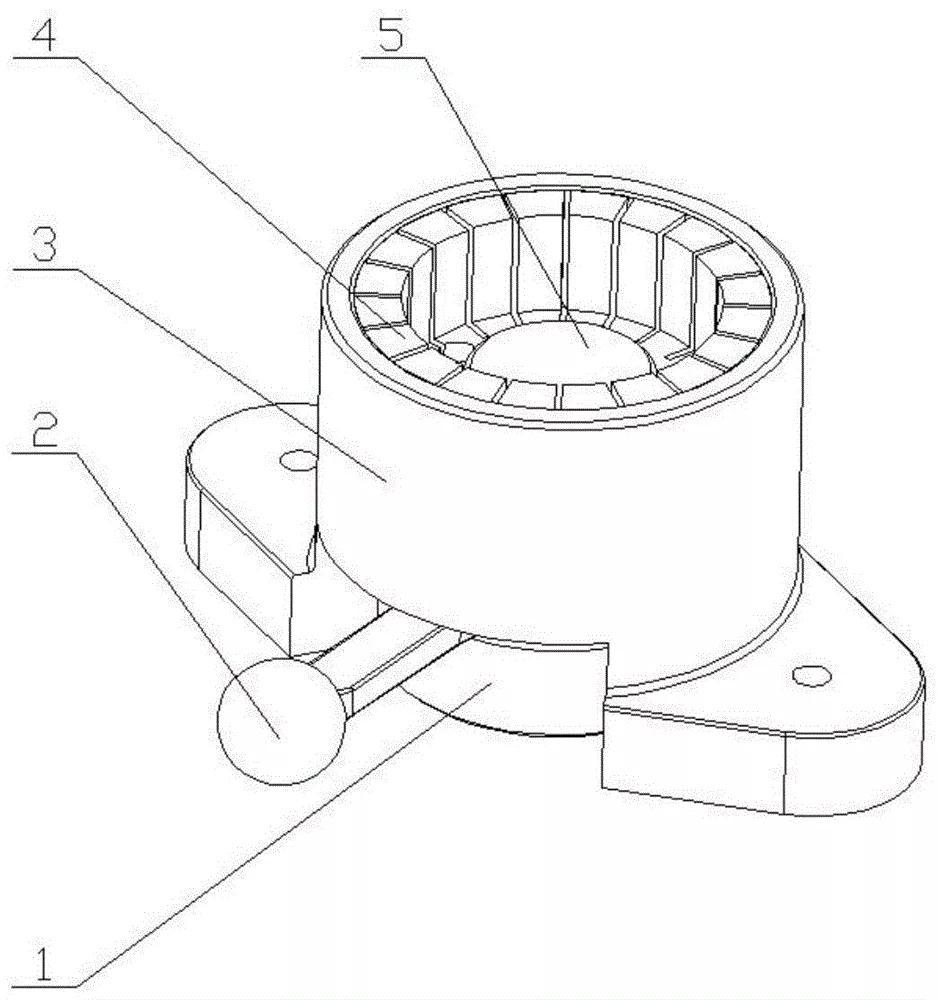 4
5
3
2
1