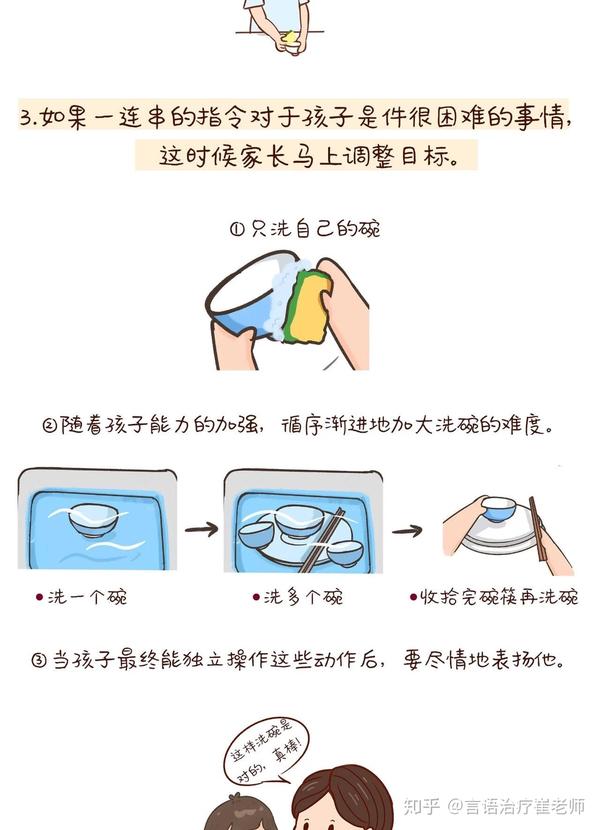 3.如果一连串的指令对于孩子是件很困难的事情，这时候家长马上调整目标。

①只洗自己的碗

②随着孩子能力的加强，循序渐进地加大洗碗的难度。

•洗一个碗

•洗多个碗

•收拾完碗筷再洗碗

③当孩子最终能独立操作这些动作后，要尽情地表扬他。

这样洗碗是对的，真棒！

知乎 @言语治疗崔老师