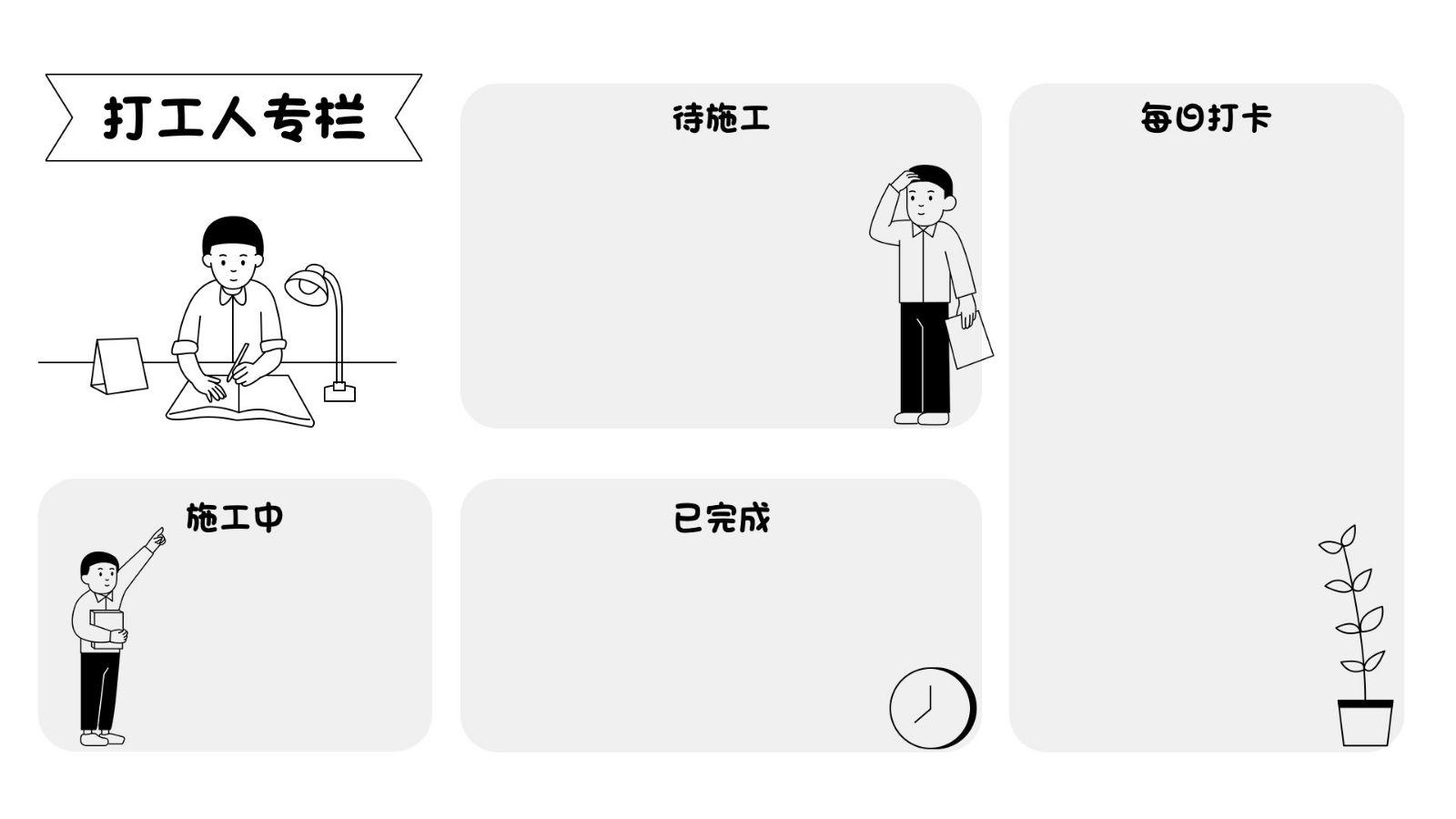 打工人专栏

待施工

每日打卡

施工中

已完成