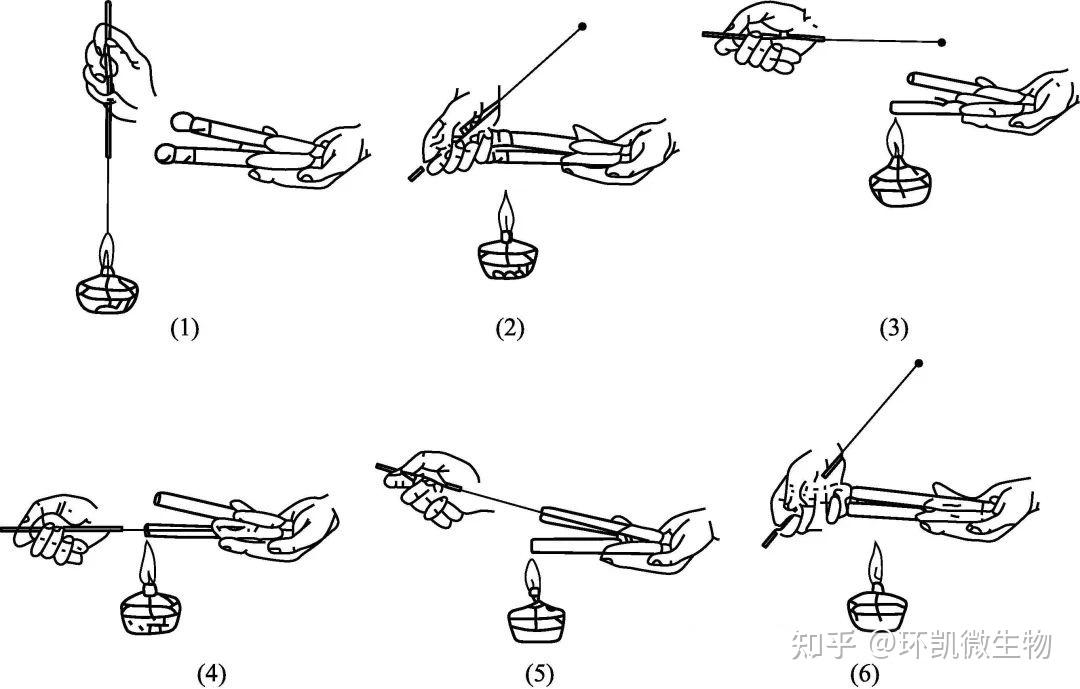 (1)

(2)

(3)

(4)

(5)

(6)

知乎 @环凯微生物