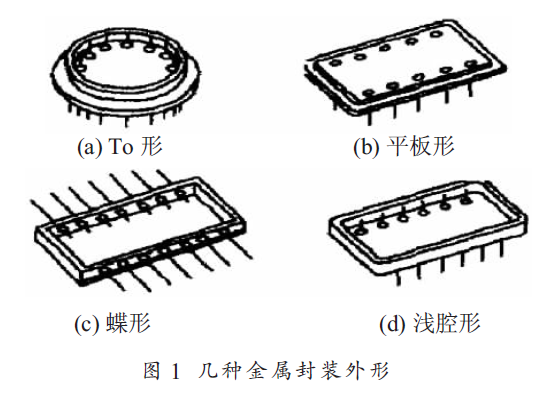 (a) To 形

(b) 平板形

(c) 蝶形

(d) 浅腔形

图 1 几种金属封装外形