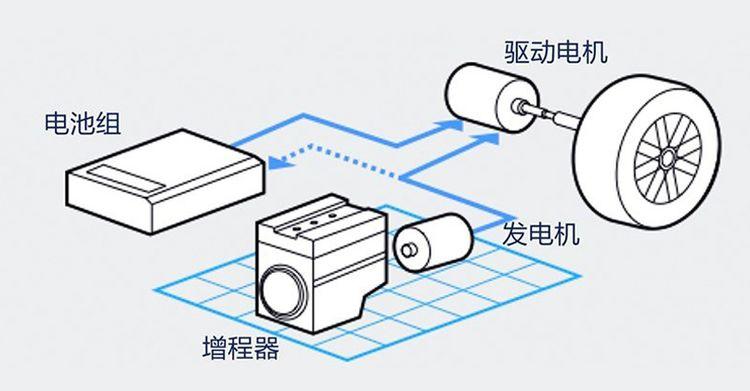 驱动电机

电池组

发电机

增程器