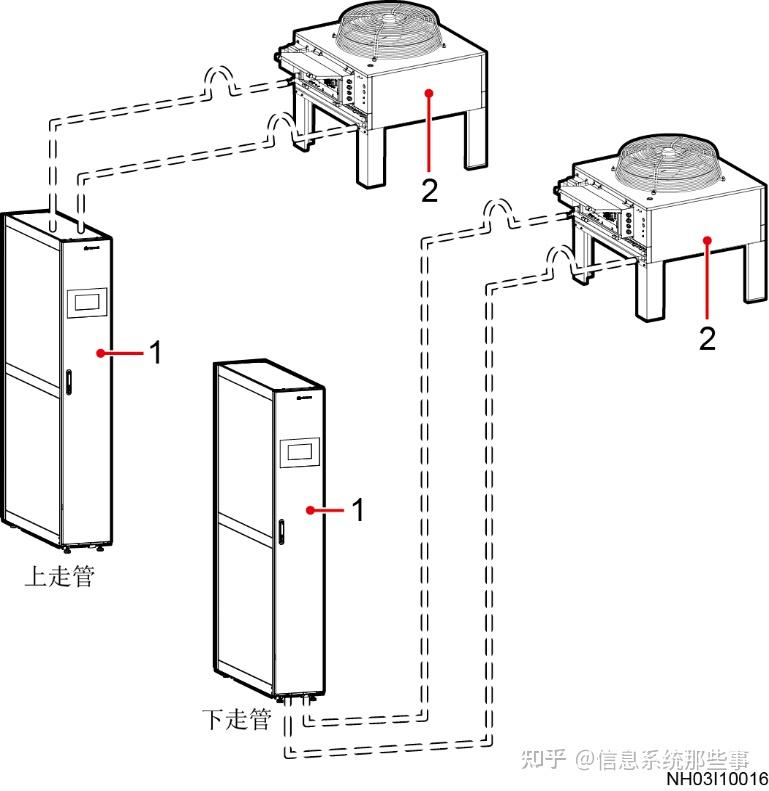 2

2

1

1

上走管

下走管

知乎 @信息系统那些事

NH03I10016