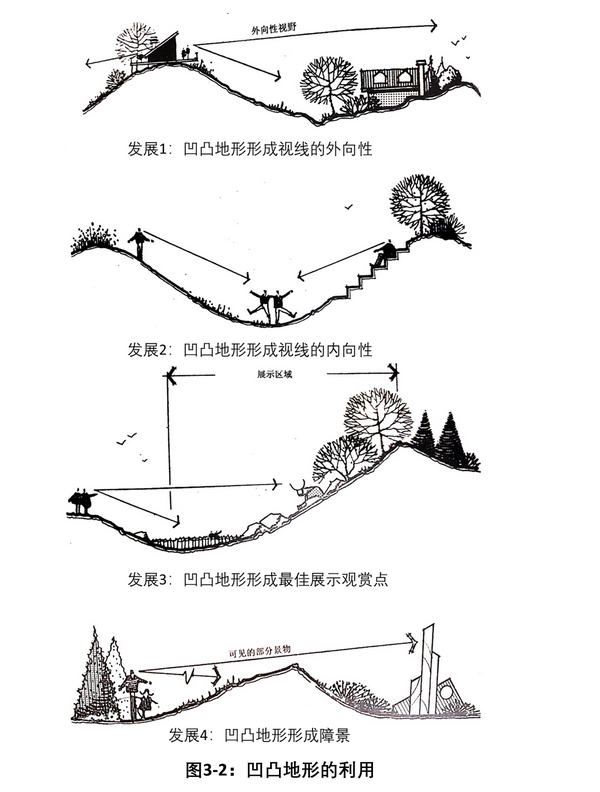 外向性视野

发展1：凹凸地形形成视线的外向性

发展2：凹凸地形形成视线的内向性

展示区域

发展3：凹凸地形形成最佳展示观赏点

可见的部分景物

发展4：凹凸地形形成障景

图3-2：凹凸地形的利用