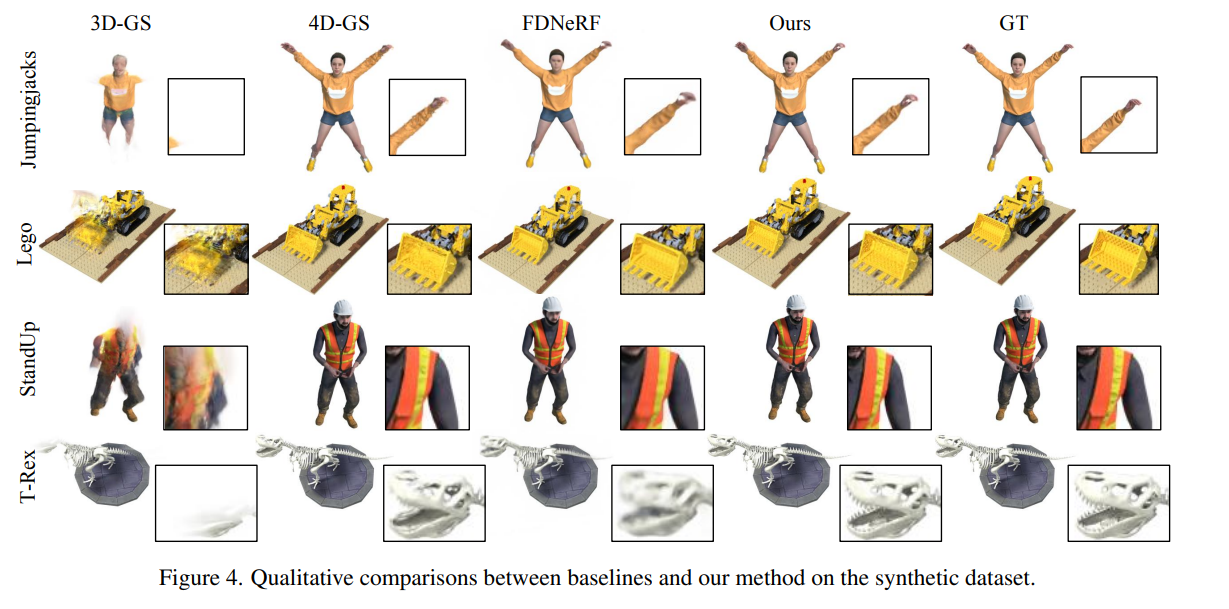 3D-GS 4D-GS FDNeRF Ours GT

Jumpingjacks

Lego

StandUp

T-Rex

Figure 4. Qualitative comparisons between baselines and our method on the synthetic dataset.