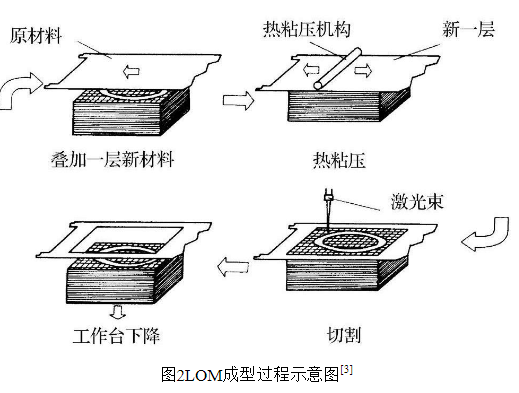 原材料

热粘压机构

新一层

叠加一层新材料

热粘压

激光束

工作台下降

切割

图2LOM成型过程示意图$^{[3]}$