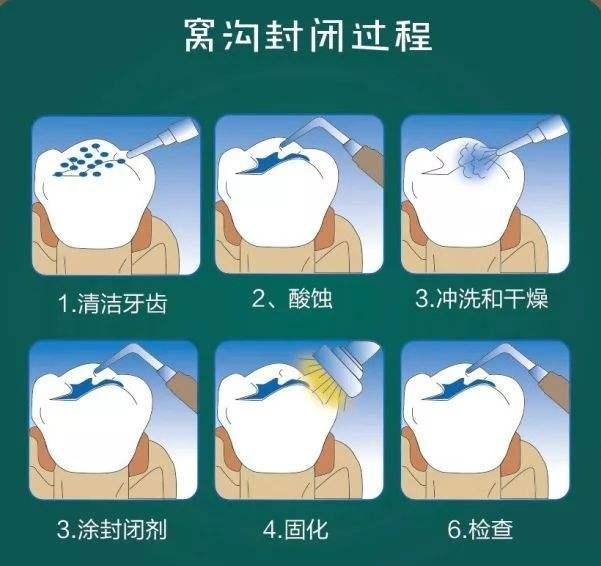 窝沟封闭过程

1.清洁牙齿

2、酸蚀

3.冲洗和干燥

3.涂封闭剂

4.固化

6.检查