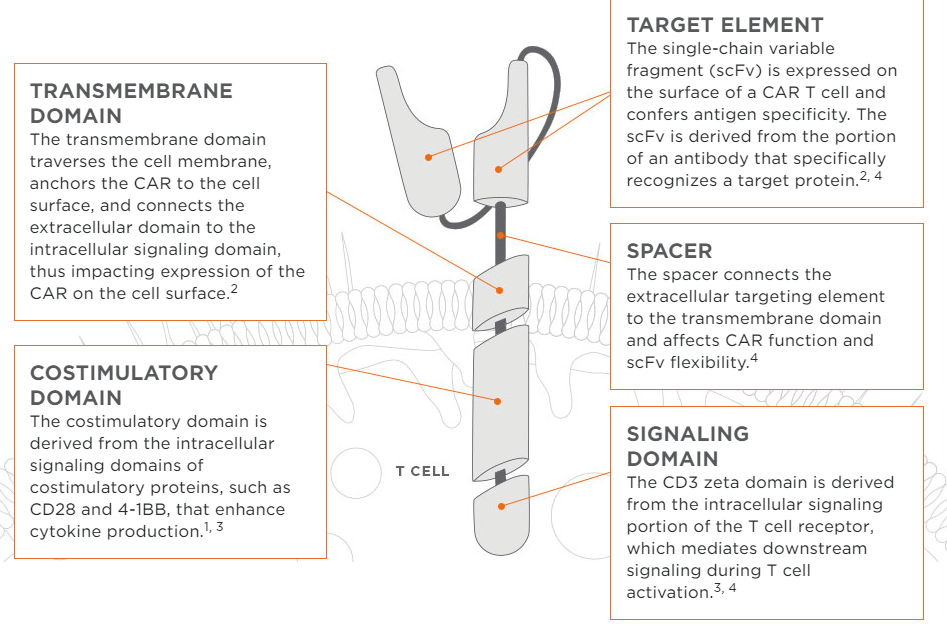 TRANSMEMBRANE DOMAIN
The transmembrane domain traverses the cell membrane, anchors the CAR to the cell surface, and connects the extracellular domain to the intracellular signaling domain, thus impacting expression of the CAR on the cell surface.$^{2}$

COSTIMULATORY DOMAIN
The costimulatory domain is derived from the intracellular signaling domains of costimulatory proteins, such as CD28 and 4-1BB, that enhance cytokine production.$^{1, 3}$

T CELL

TARGET ELEMENT
The single-chain variable fragment (scFv) is expressed on the surface of a CAR T cell and confers antigen specificity. The scFv is derived from the portion of an antibody that specifically recognizes a target protein.$^{2, 4}$

SPACER
The spacer connects the extracellular targeting element to the transmembrane domain and affects CAR function and scFv flexibility.$^{4}$

SIGNALING DOMAIN
The CD3 zeta domain is derived from the intracellular signaling portion of the T cell receptor, which mediates downstream signaling during T cell activation.$^{3, 4}$