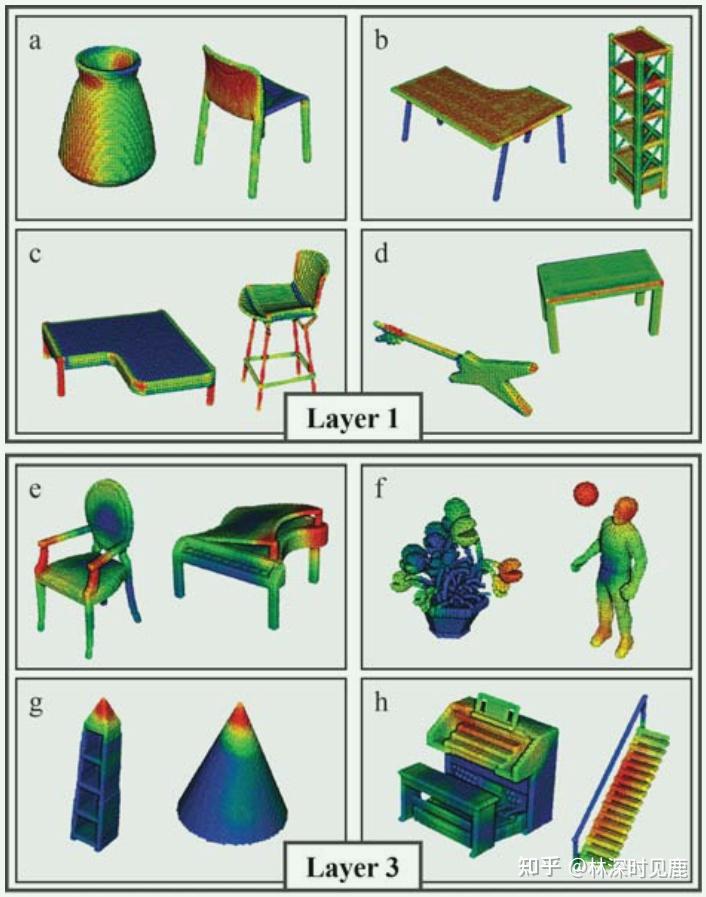 a

b

c

d

Layer 1

e

f

g

h

Layer 3

知乎 @林深时见鹿