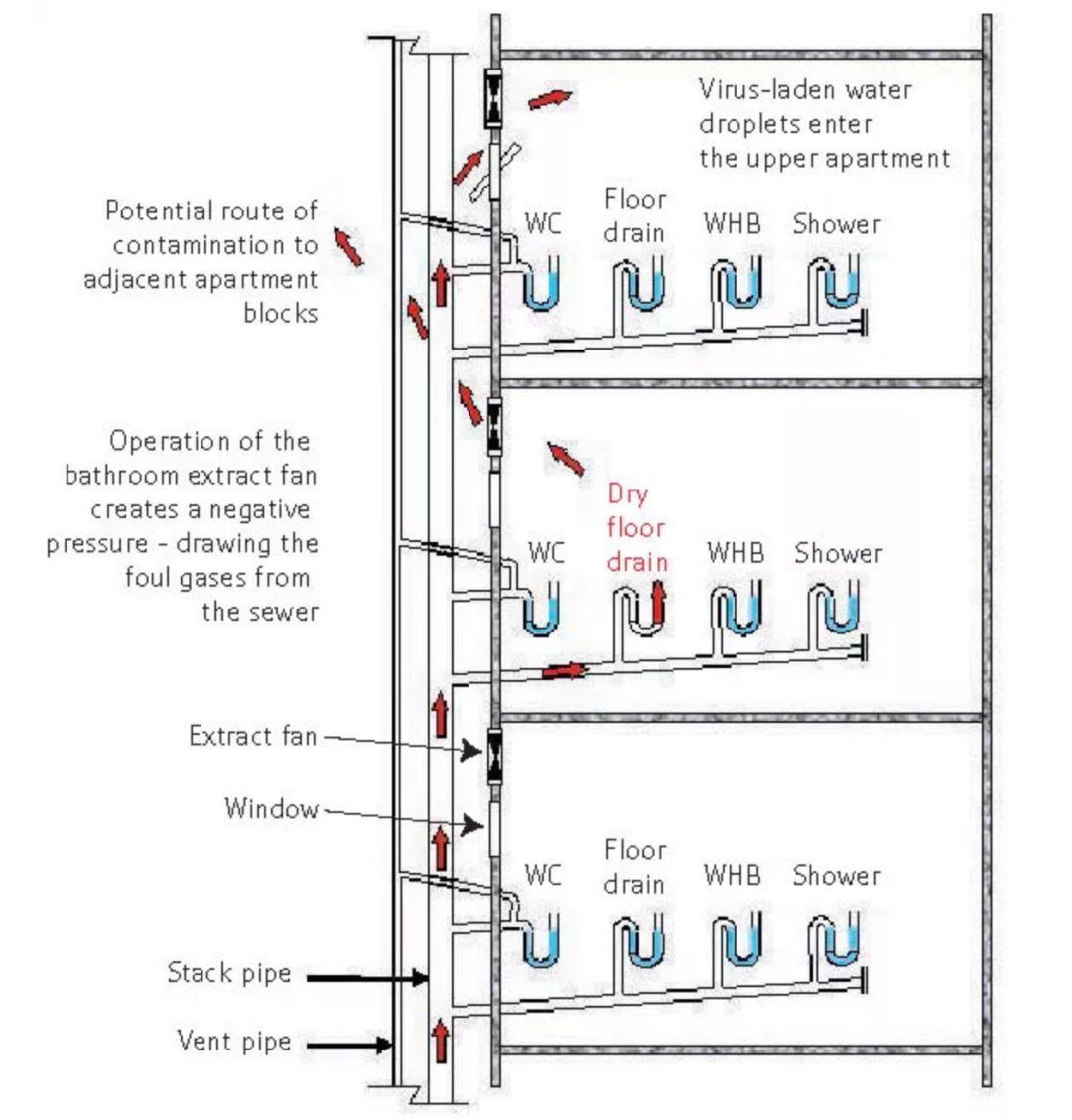 Virus-laden water droplets enter the upper apartment

Potential route of contamination to adjacent apartment blocks

WC

Floor drain

WHB

Shower

Operation of the bathroom extract fan creates a negative pressure - drawing the foul gases from the sewer

WC

Dry floor drain

WHB

Shower

Extract fan

Window

WC

Floor drain

WHB

Shower

Stack pipe

Vent pipe