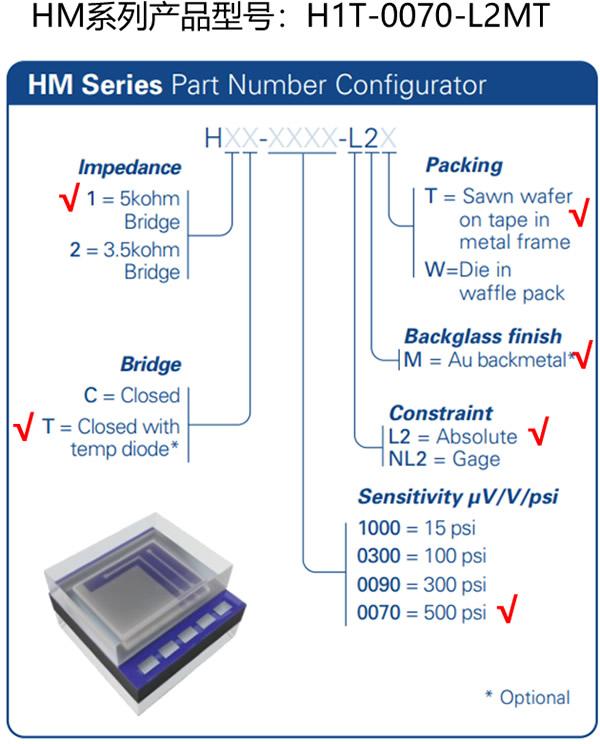 HM系列产品型号：H1T-0070-L2MT

HM Series Part Number Configurator

HXX-XXXX-L2X

Impedance
√ 1 = 5kohm Bridge
2 = 3.5kohm Bridge

Bridge
C = Closed
√ T = Closed with temp diode*

Packing
T = Sawn wafer on tape in metal frame √
W=Die in waffle pack

Backglass finish
M = Au backmetal* √

Constraint
L2 = Absolute √
NL2 = Gage

Sensitivity μV/V/psi
1000 = 15 psi
0300 = 100 psi
0090 = 300 psi
0070 = 500 psi √

* Optional