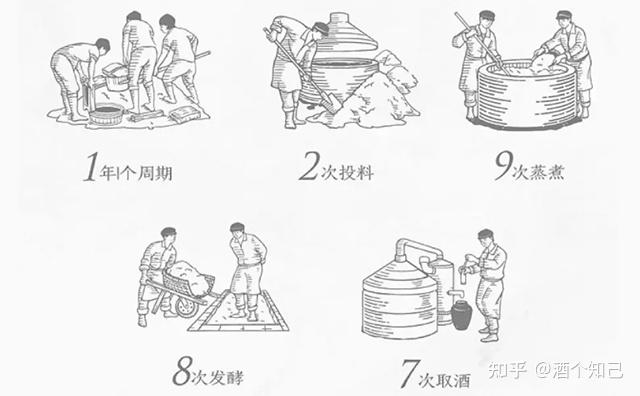 1年1个周期

2次投料

9次蒸煮

8次发酵

7次取酒

知乎 @酒个知己