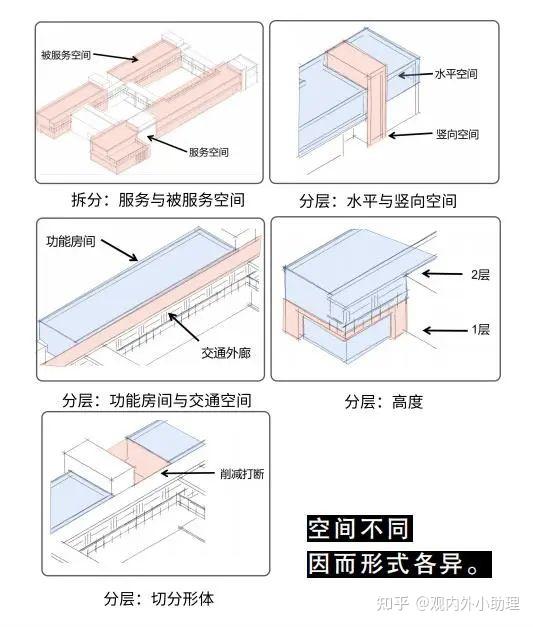 被服务空间

服务空间

拆分：服务与被服务空间

水平空间

竖向空间

分层：水平与竖向空间

功能房间

交通外廊

分层：功能房间与交通空间

2层

1层

分层：高度

削减打断

分层：切分形体

空间不同

因而形式各异。

知乎 @观内外小助理