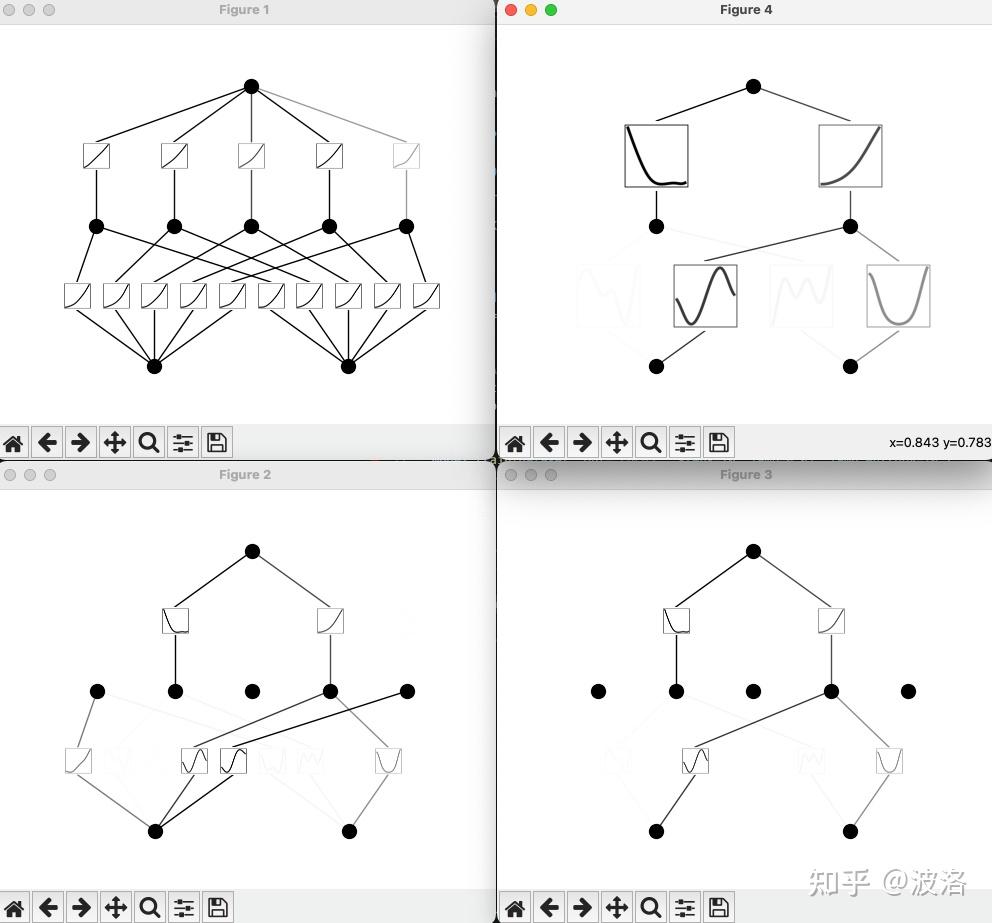 Figure 1

Figure 4

x=0.843 y=0.783

Figure 2

Figure 3

知乎 @波洛