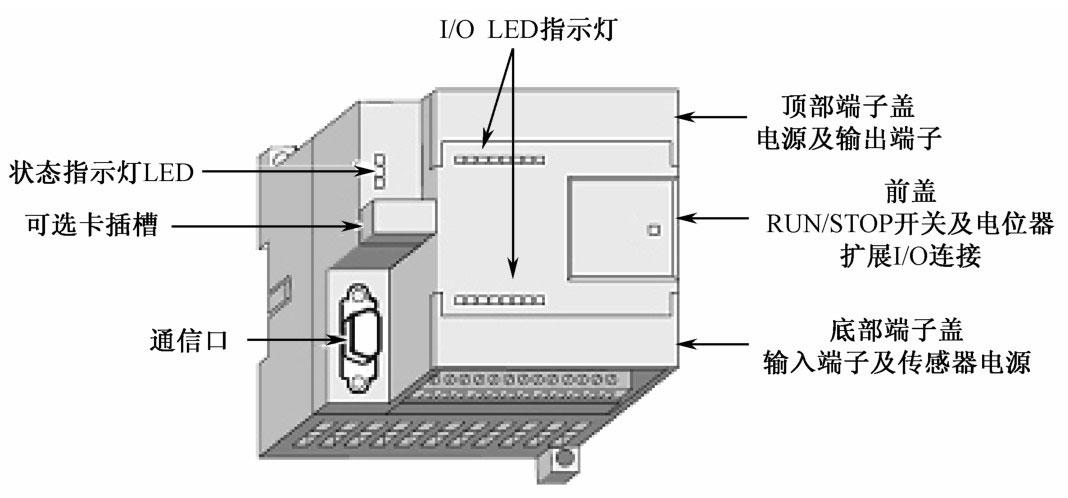 I/O LED指示灯

状态指示灯LED

可选卡插槽

通信口

顶部端子盖
电源及输出端子

前盖
RUN/STOP开关及电位器
扩展I/O连接

底部端子盖
输入端子及传感器电源