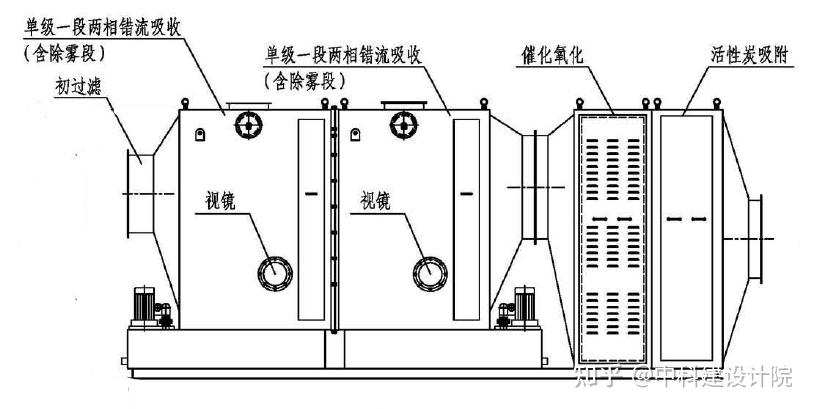 单级一段两相错流吸收
（含除雾段）

初过滤

单级一段两相错流吸收
（含除雾段）

催化氧化

活性炭吸附

视镜

视镜

知乎 @中科建设计院