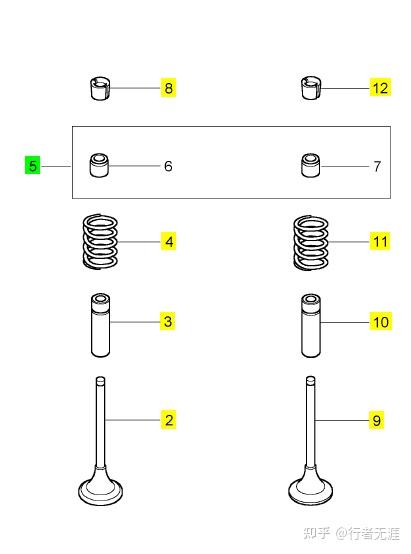 8

12

5

6

7

4

11

3

10

2

9

知乎 @行者无涯