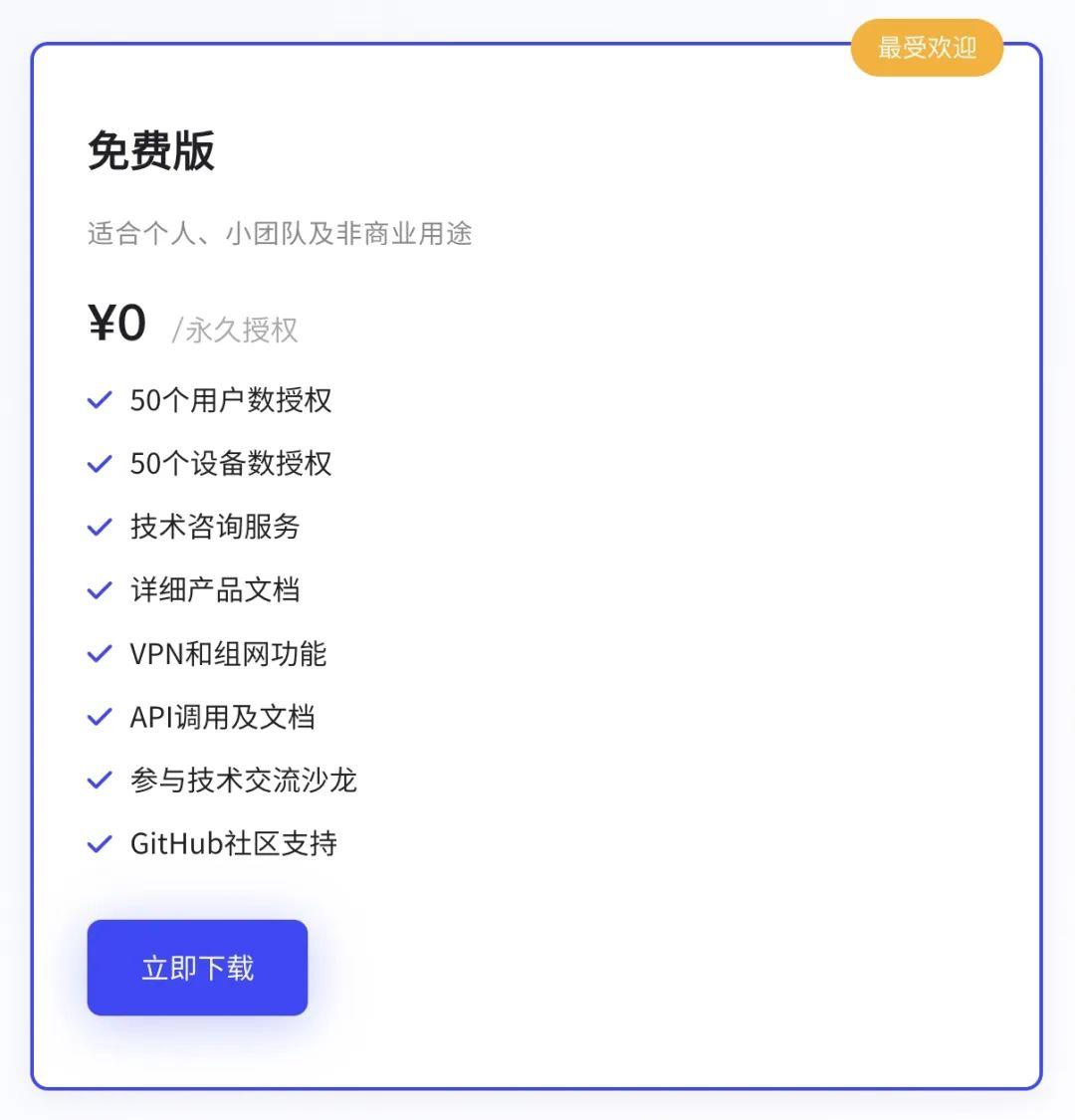 最受欢迎

免费版

适合个人、小团队及非商业用途

¥0 /永久授权

50个用户数授权

50个设备数授权

技术咨询服务

详细产品文档

VPN和组网功能

API调用及文档

参与技术交流沙龙

GitHub社区支持

立即下载