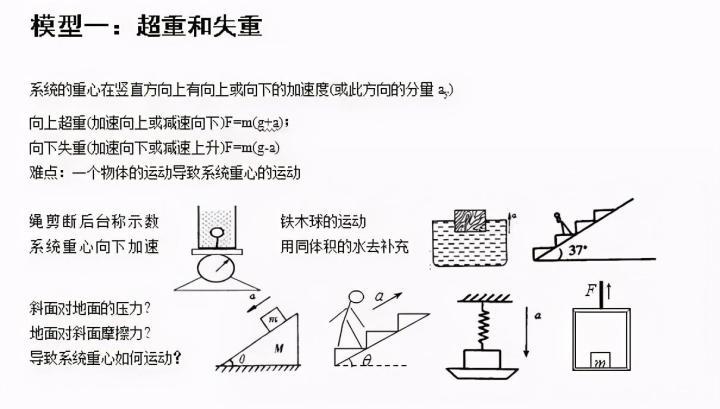 模型一：超重和失重

系统的重心在竖直方向上有向上或向下的加速度(或此方向的分量 $a_y$)

向上超重(加速向上或减速向下)F=m(g+a)；
向下失重(加速向下或减速上升)F=m(g-a)
难点：一个物体的运动导致系统重心的运动

绳剪断后台称示数
系统重心向下加速

铁木球的运动
用同体积的水去补充

a

37°

斜面对地面的压力？
地面对斜面摩擦力？
导致系统重心如何运动？

a
m
M
θ

a
θ

a

F
m